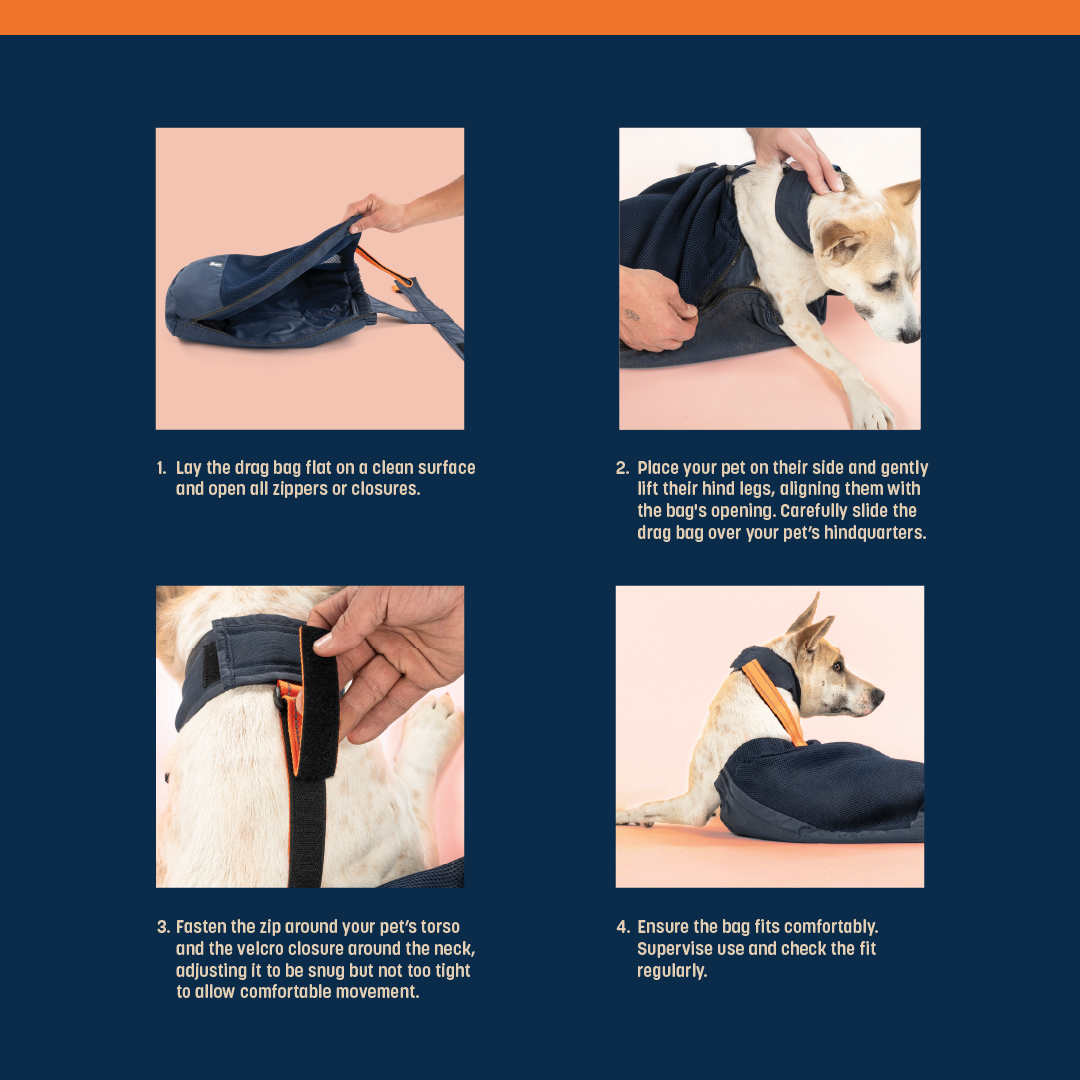 1. Lay the drag bag flat on a clean surface and open all zippers or closures.

2. Place your pet on their side and gently lift their hind legs, aligning them with the bag's opening. Carefully slide the drag bag over your pet's hindquarters.

3. Fasten the zip around your pet's torso and the velcro closure around the neck, adjusting it to be snug but not too tight to allow comfortable movement.

4. Ensure the bag fits comfortably. Supervise use and check the fit regularly.