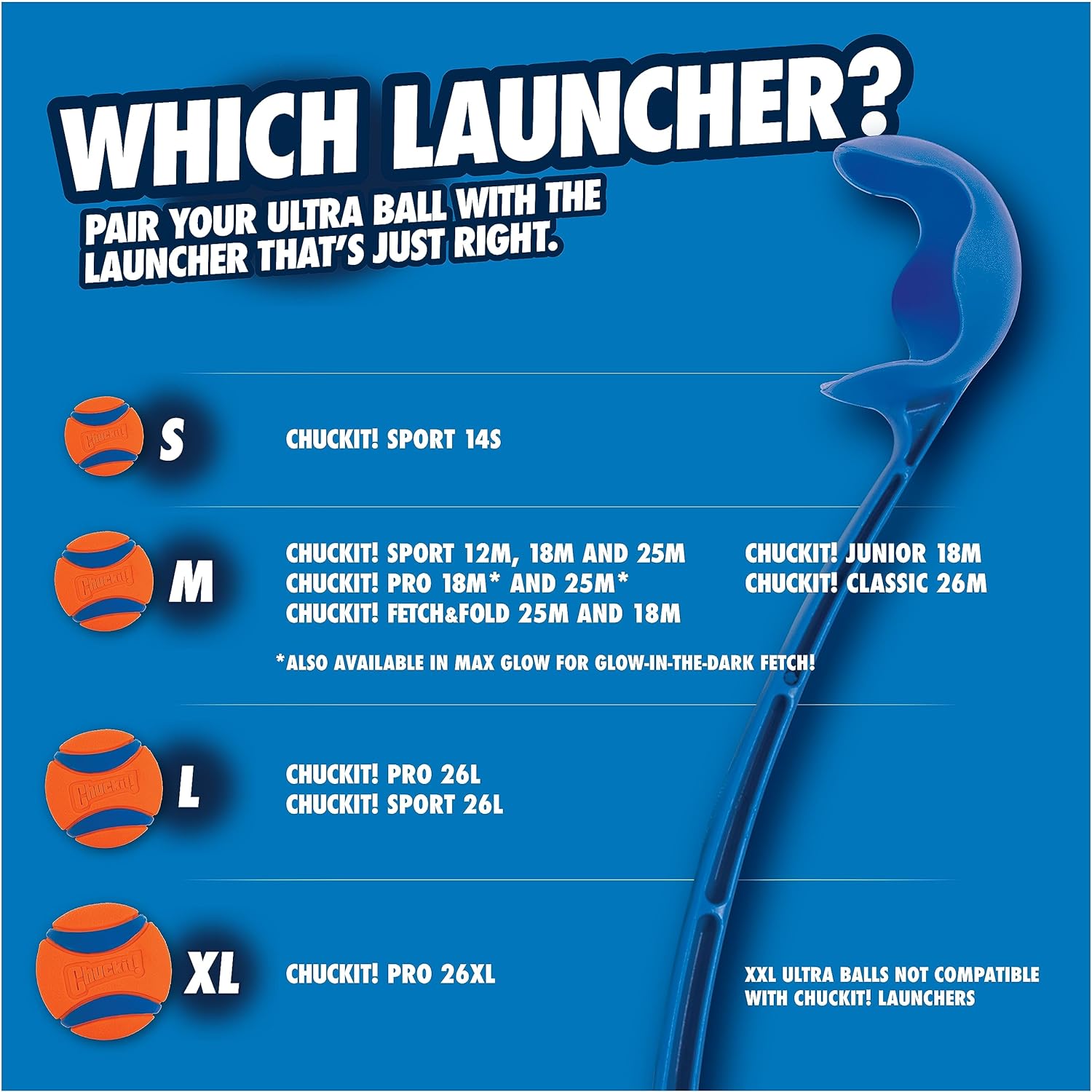 WHICH LAUNCHER?

PAIR YOUR ULTRA BALL WITH THE LAUNCHER THAT'S JUST RIGHT.

Chuckit! S

CHUCKIT! SPORT 14S

Chuckit! M

CHUCKIT! SPORT 12M, 18M AND 25M
CHUCKIT! PRO 18M* AND 25M*
CHUCKIT! FETCH&FOLD 25M AND 18M

CHUCKIT! JUNIOR 18M
CHUCKIT! CLASSIC 26M

*ALSO AVAILABLE IN MAX GLOW FOR GLOW-IN-THE-DARK FETCH!

Chuckit! L

CHUCKIT! PRO 26L
CHUCKIT! SPORT 26L

Chuckit! XL

CHUCKIT! PRO 26XL

XXL ULTRA BALLS NOT COMPATIBLE WITH CHUCKIT! LAUNCHERS