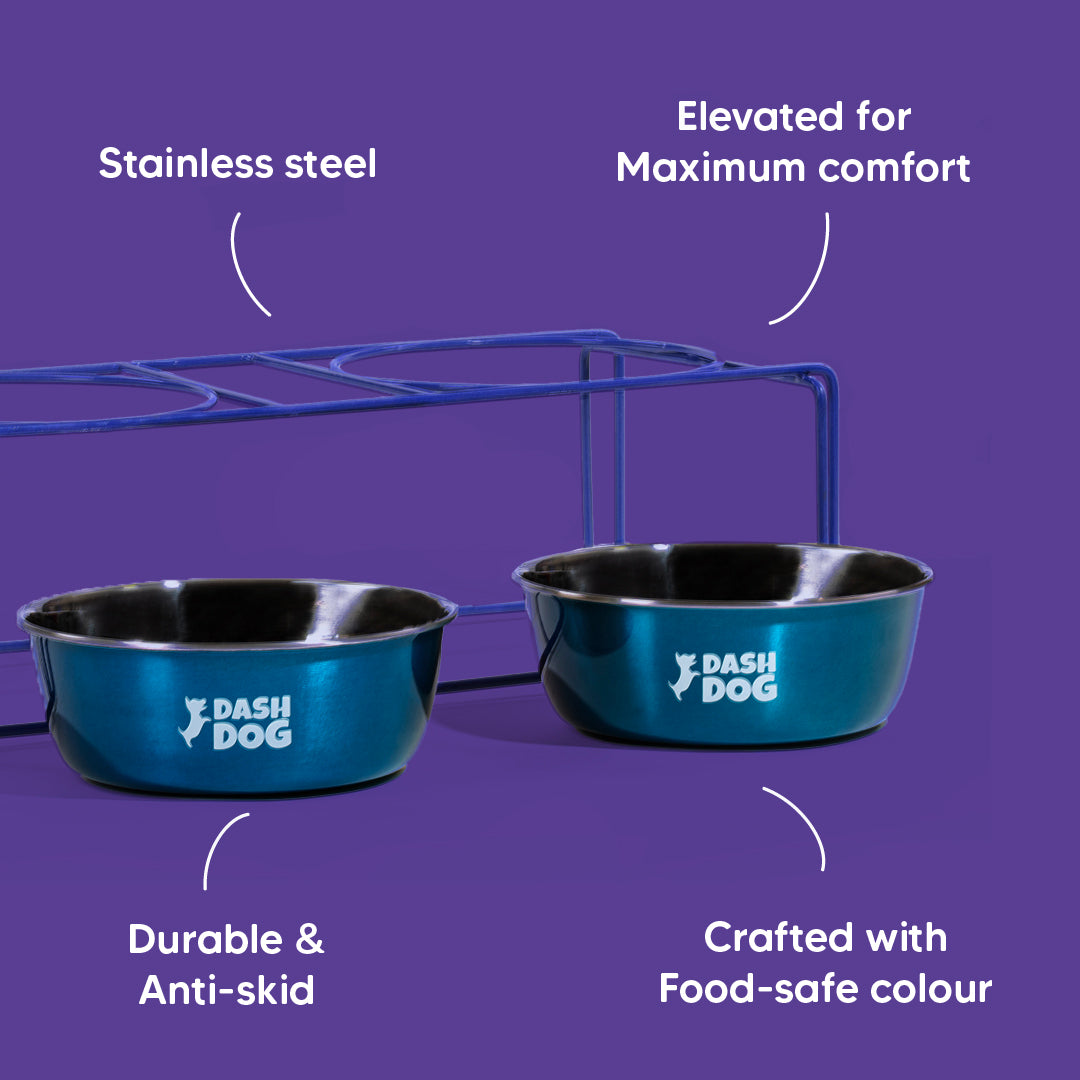 Stainless steel

Elevated for Maximum comfort

DASH DOG

DASH DOG

Durable & Anti-skid

Crafted with Food-safe colour