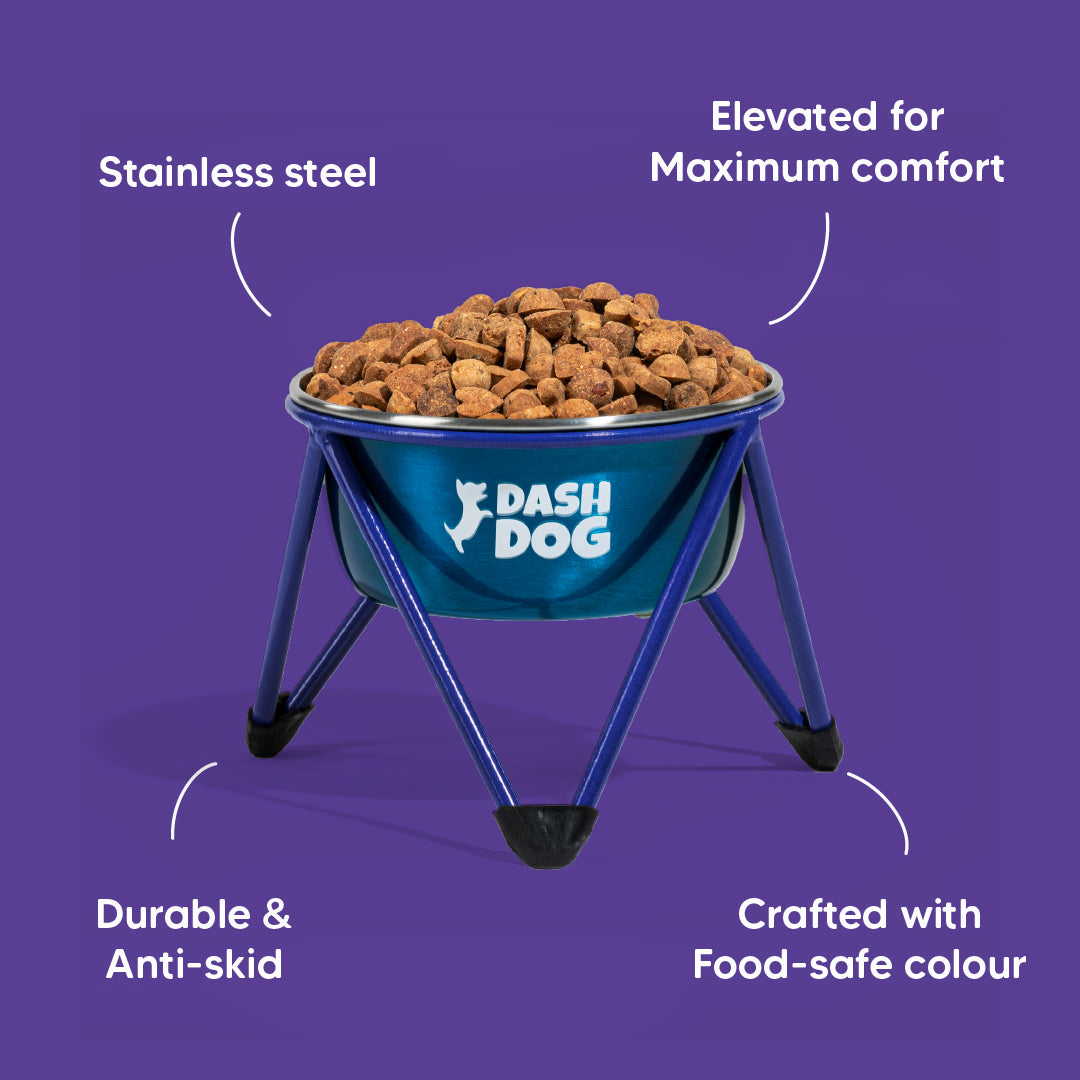 Stainless steel

Elevated for
Maximum comfort

DASH
DOG

Durable &
Anti-skid

Crafted with
Food-safe colour