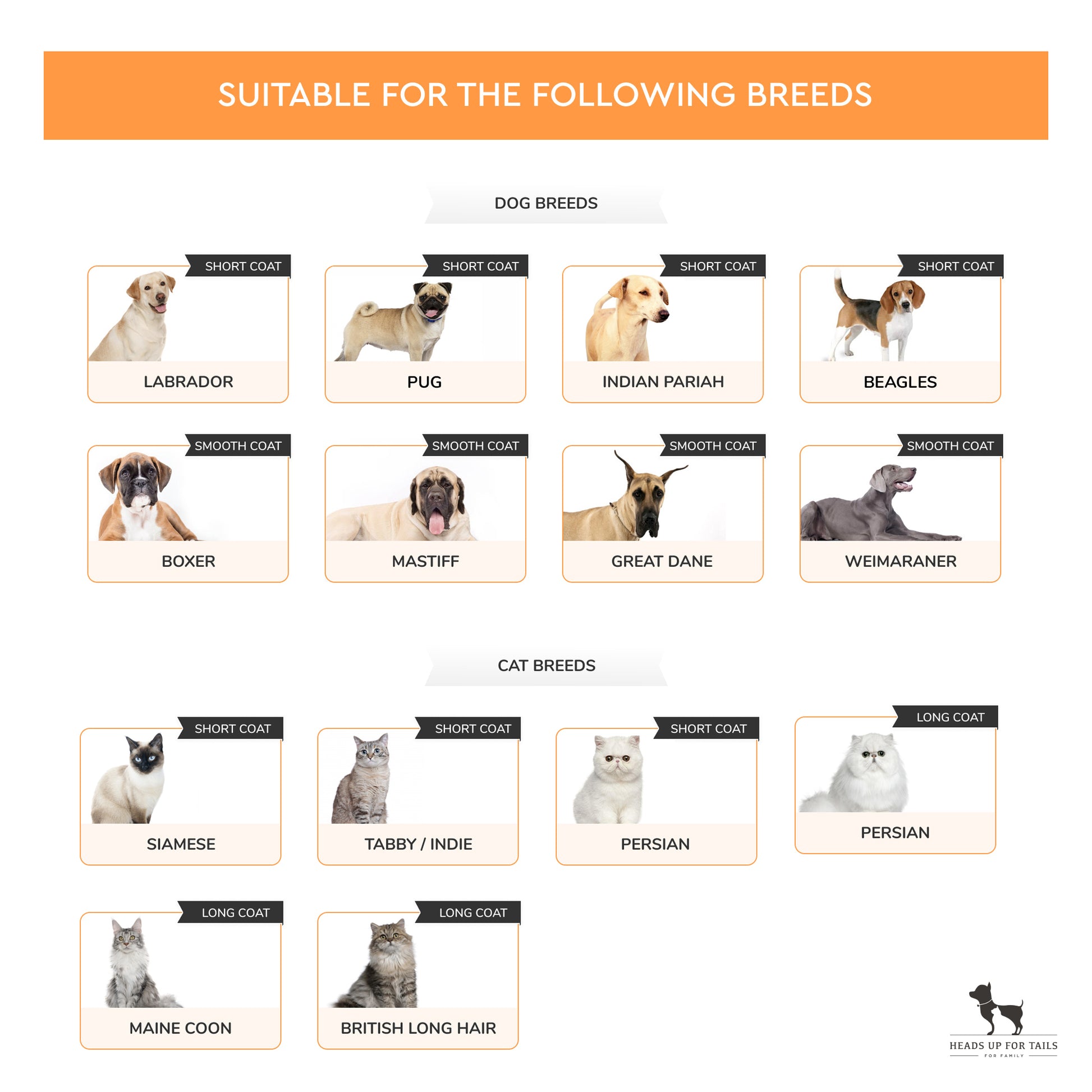 SUITABLE FOR THE FOLLOWING BREEDS

DOG BREEDS

SHORT COAT
LABRADOR

SHORT COAT
PUG

SHORT COAT
INDIAN PARIAH

SHORT COAT
BEAGLES

SMOOTH COAT
BOXER

SMOOTH COAT
MASTIFF

SMOOTH COAT
GREAT DANE

SMOOTH COAT
WEIMARANER

CAT BREEDS

SHORT COAT
SIAMESE

SHORT COAT
TABBY / INDIE

SHORT COAT
PERSIAN

LONG COAT
PERSIAN

LONG COAT
MAINE COON

LONG COAT
BRITISH LONG HAIR

HEADS UP FOR TAILS
FOR FAMILY