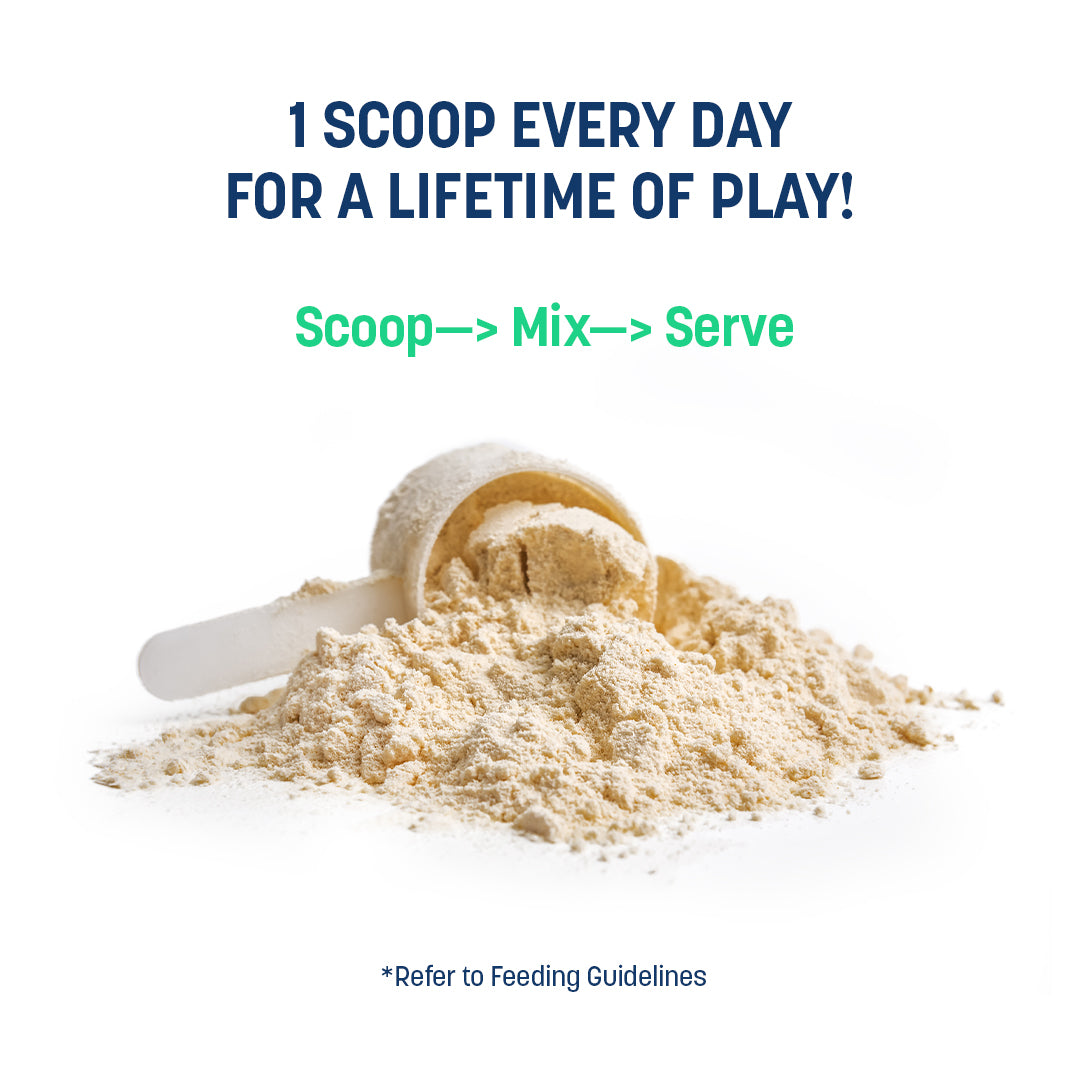 1 SCOOP EVERY DAY
FOR A LIFETIME OF PLAY!

Scoop—> Mix—> Serve

*Refer to Feeding Guidelines