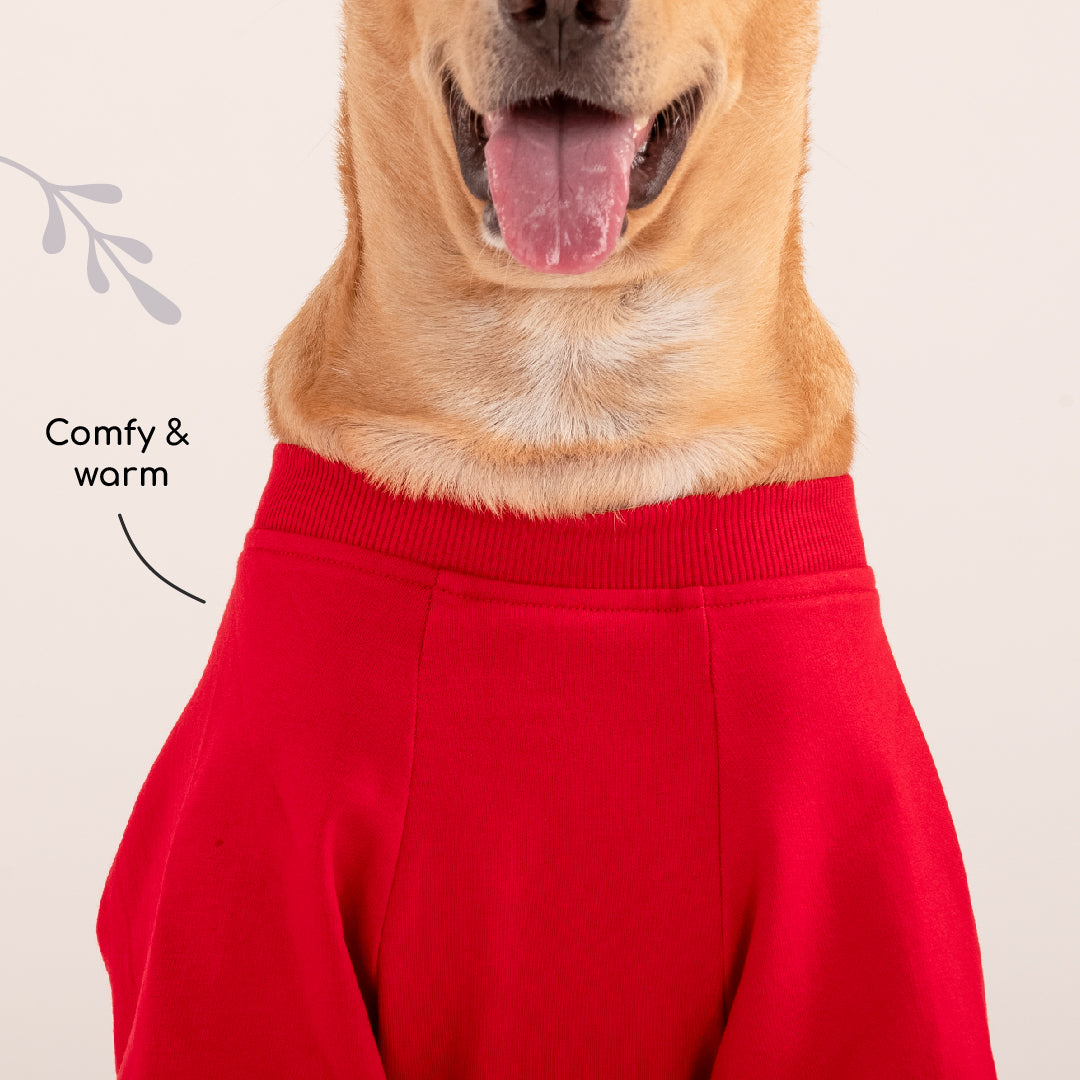 Comfy &
warm