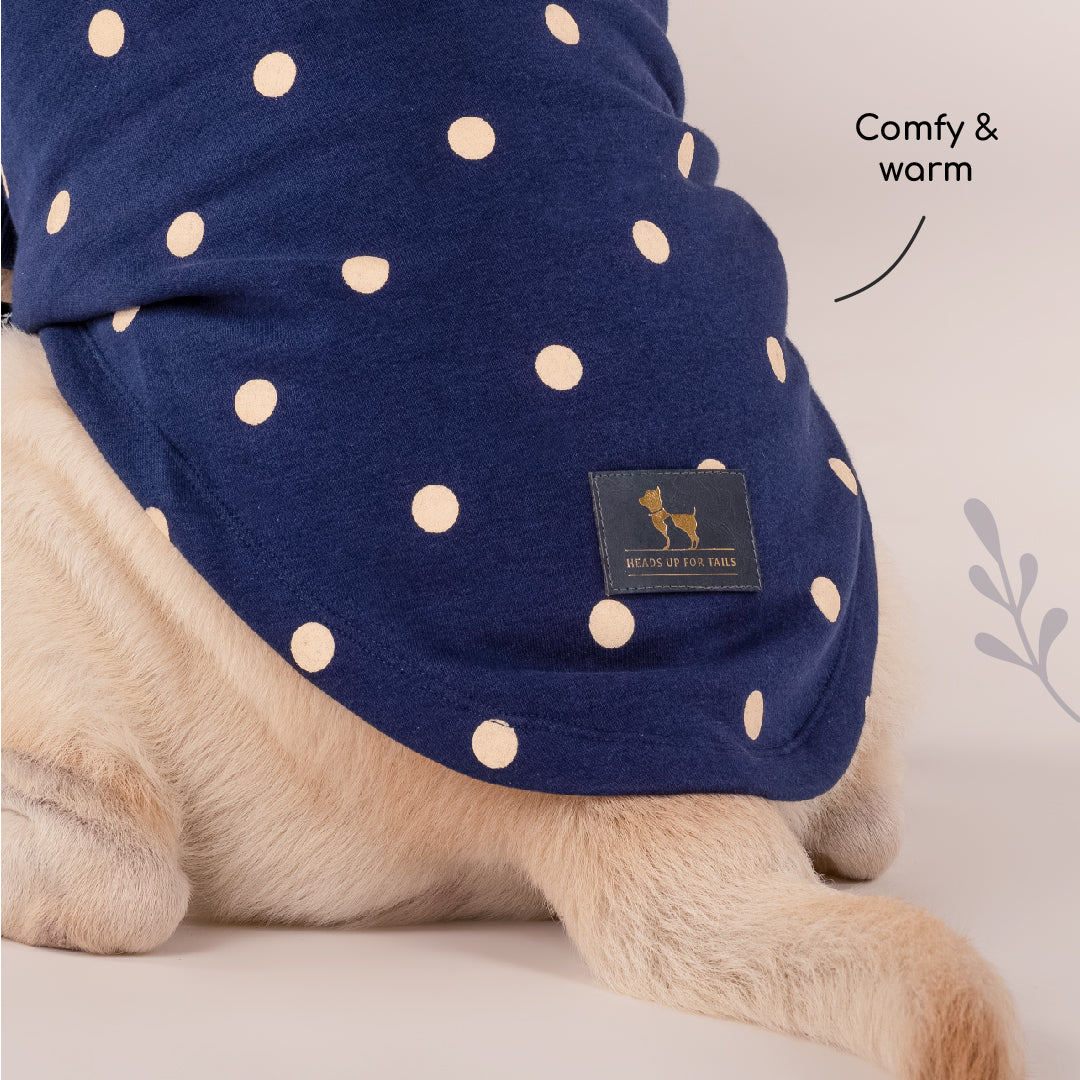 Comfy & warm

HEADS UP FOR TAILS