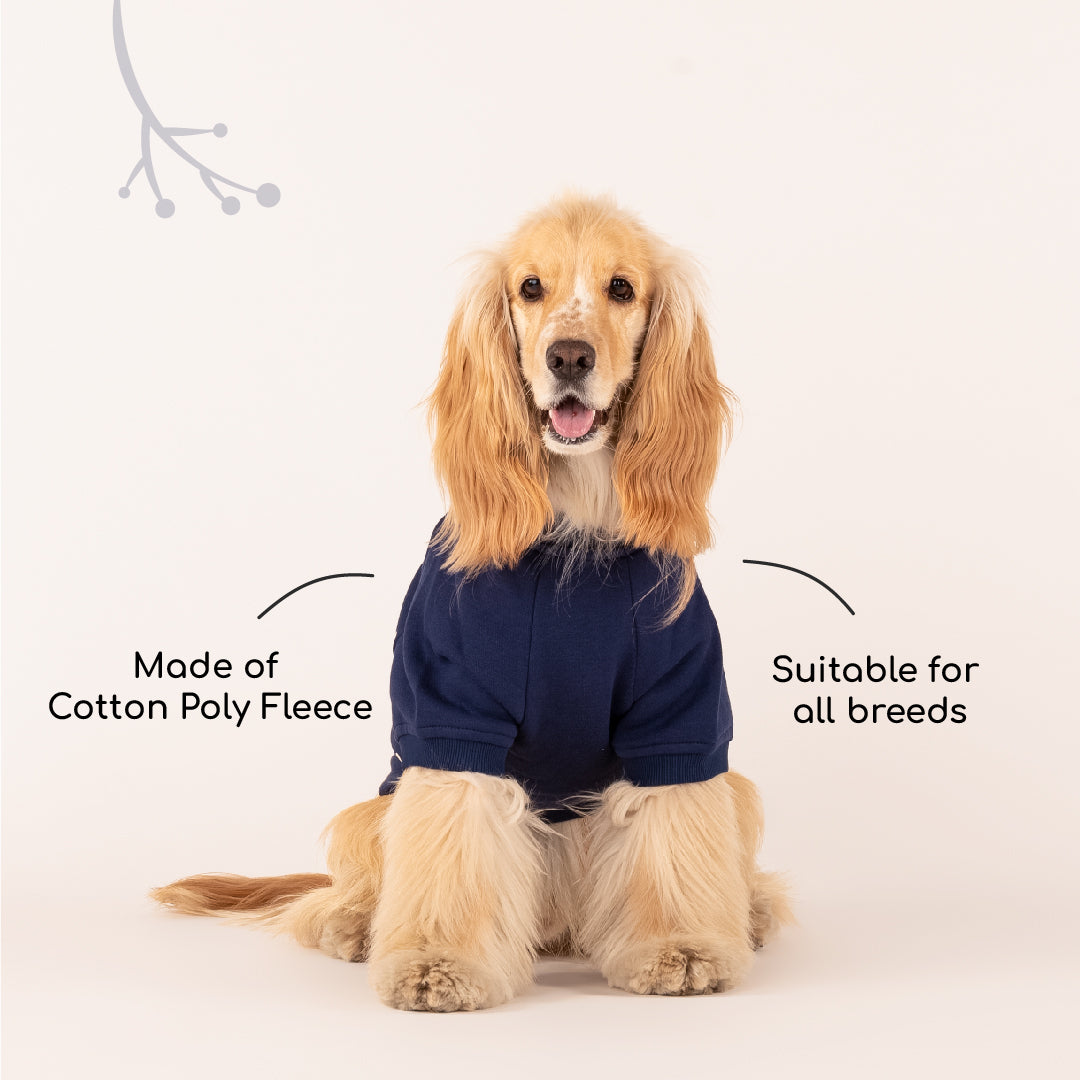 Made of
Cotton Poly Fleece

Suitable for
all breeds