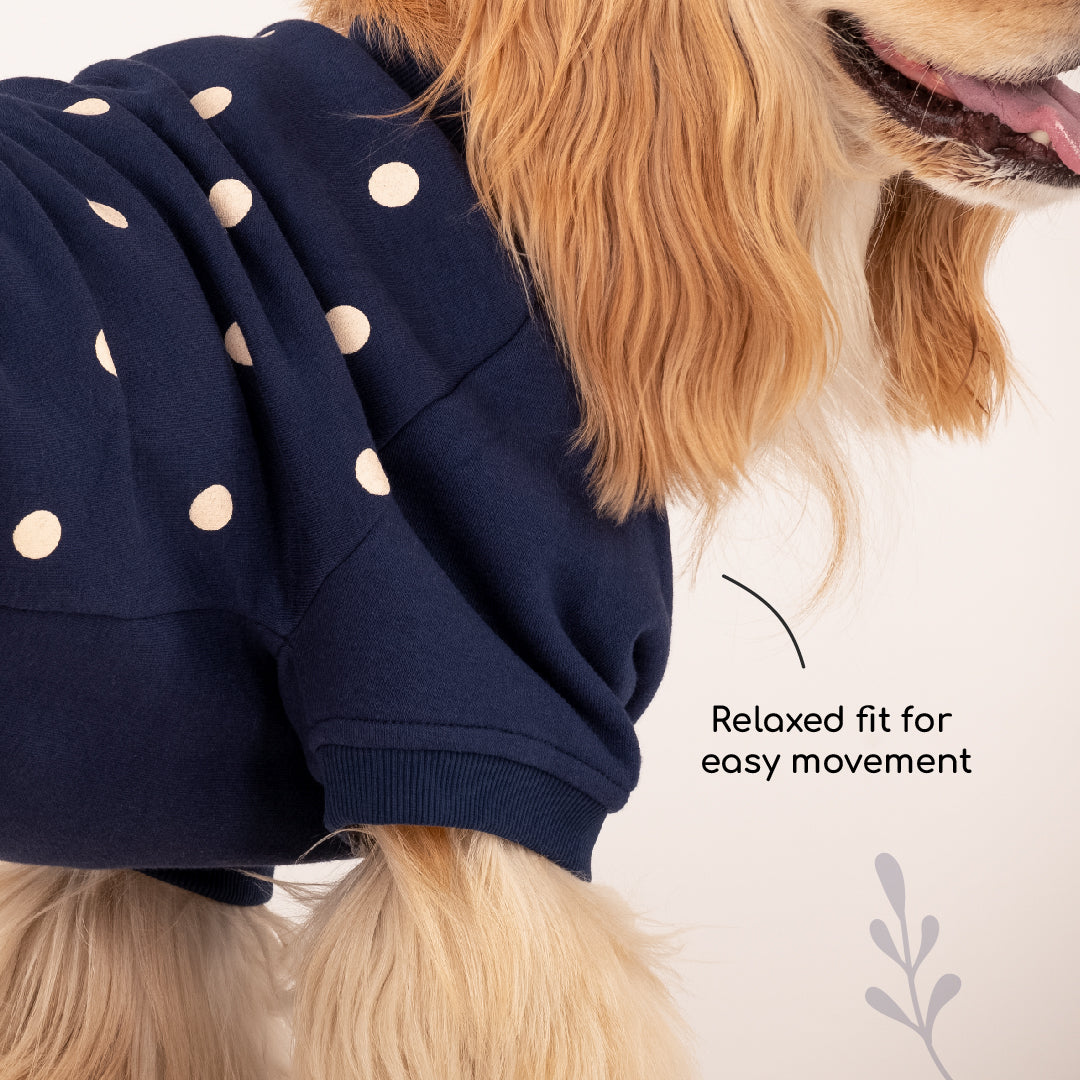 Relaxed fit for
easy movement