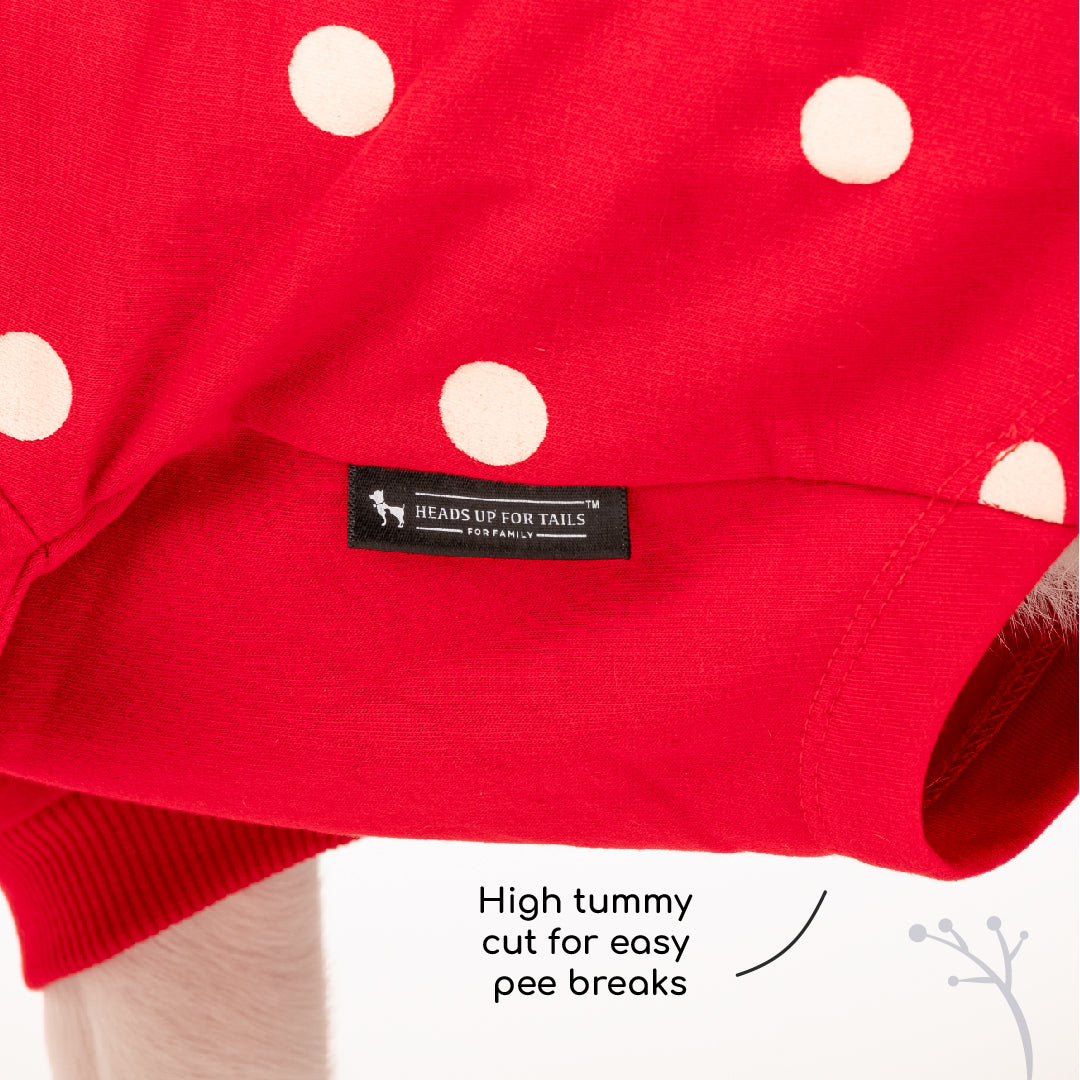 HEADS UP FOR TAILS™
FOR FAMILY

High tummy cut for easy pee breaks