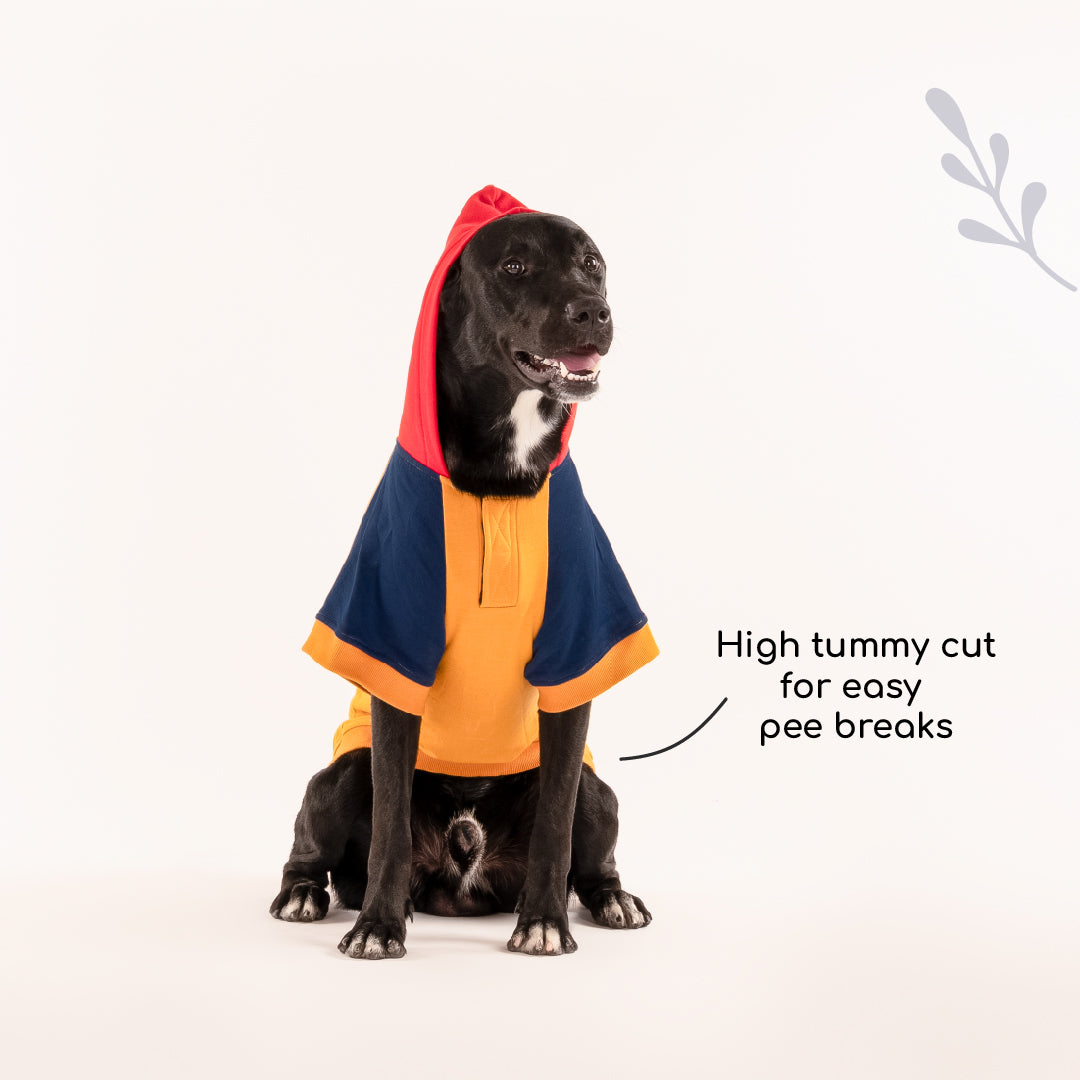 High tummy cut
for easy
pee breaks