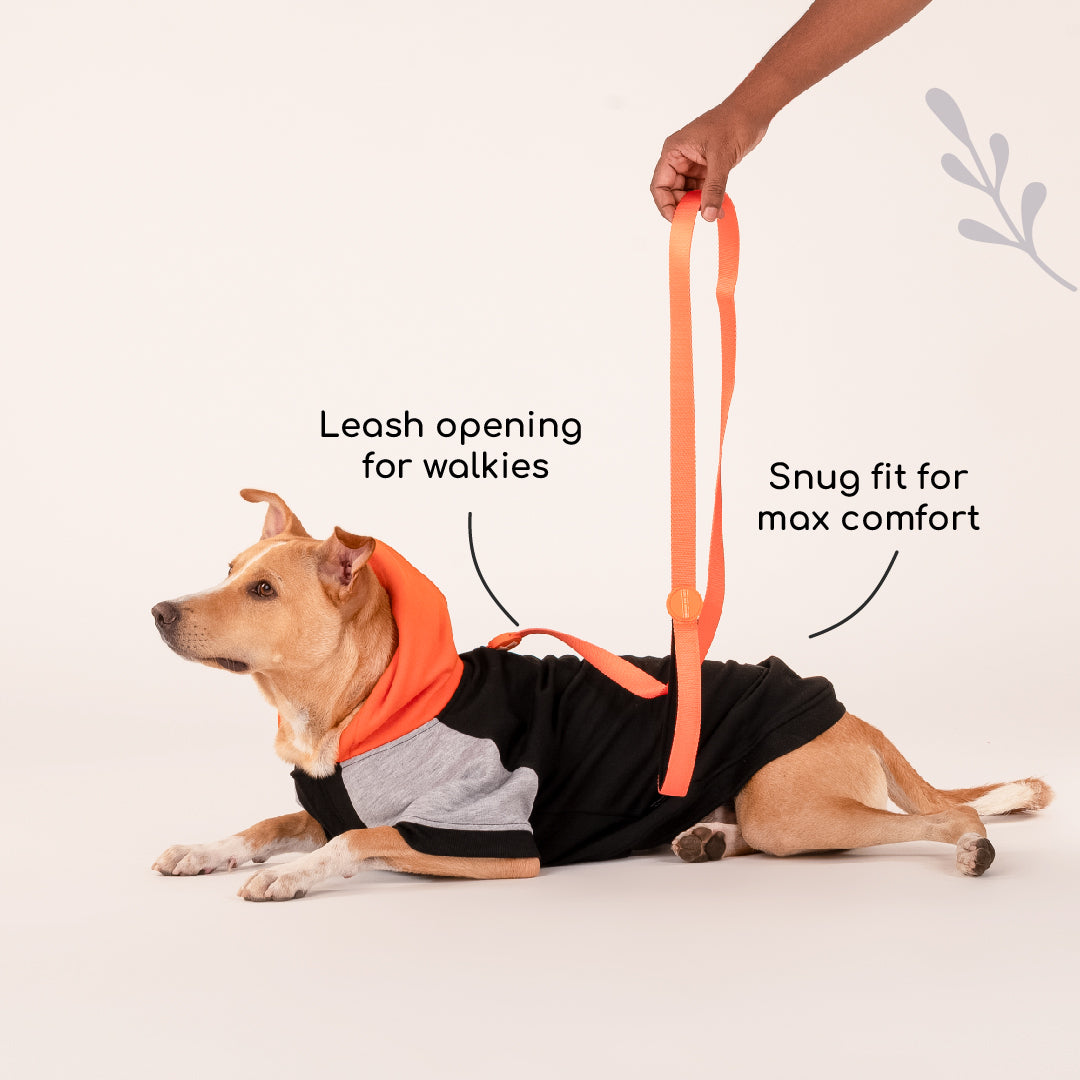 Leash opening for walkies

Snug fit for max comfort