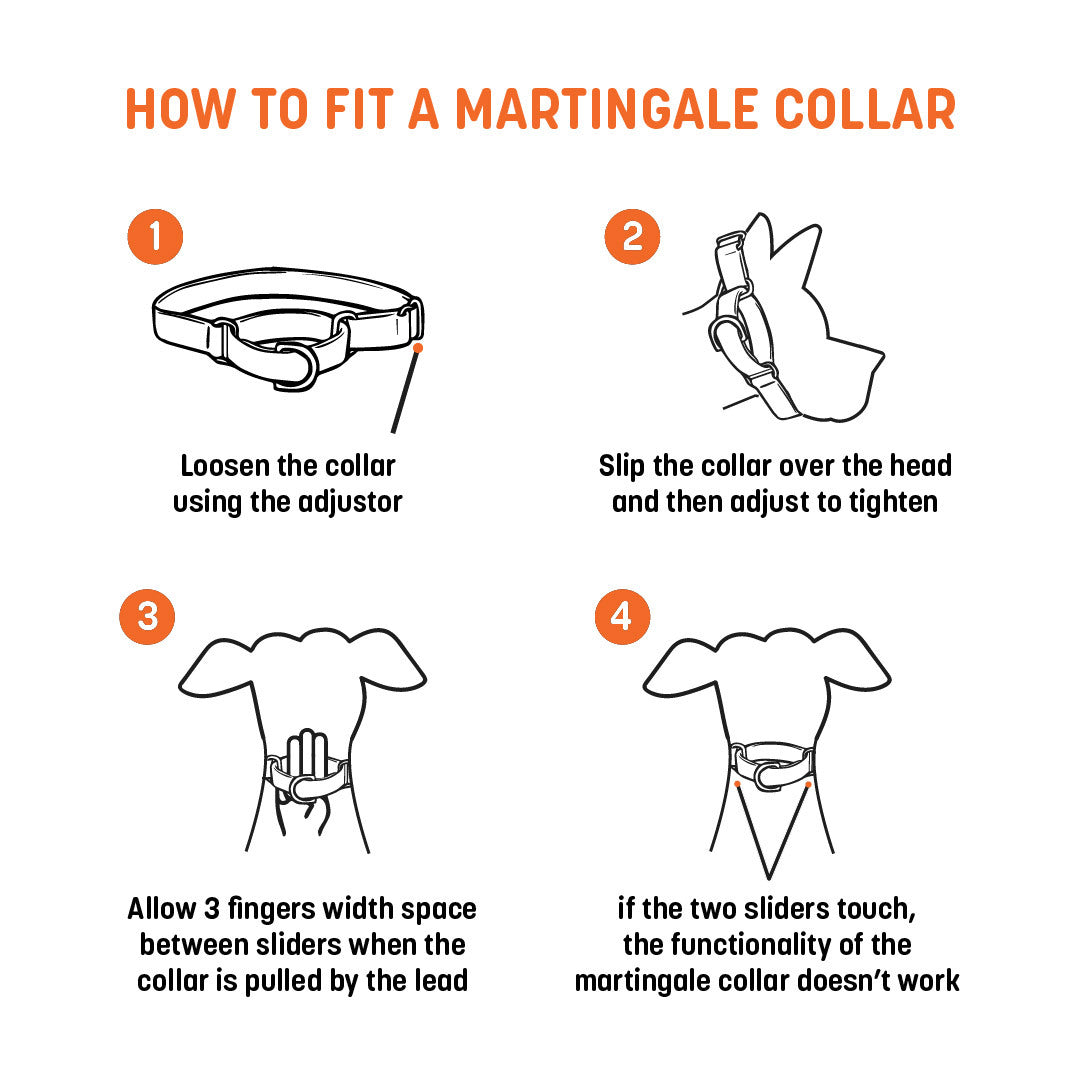 HOW TO FIT A MARTINGALE COLLAR

1

Loosen the collar using the adjustor

2

Slip the collar over the head and then adjust to tighten

3

Allow 3 fingers width space between sliders when the collar is pulled by the lead

4

if the two sliders touch, the functionality of the martingale collar doesn't work