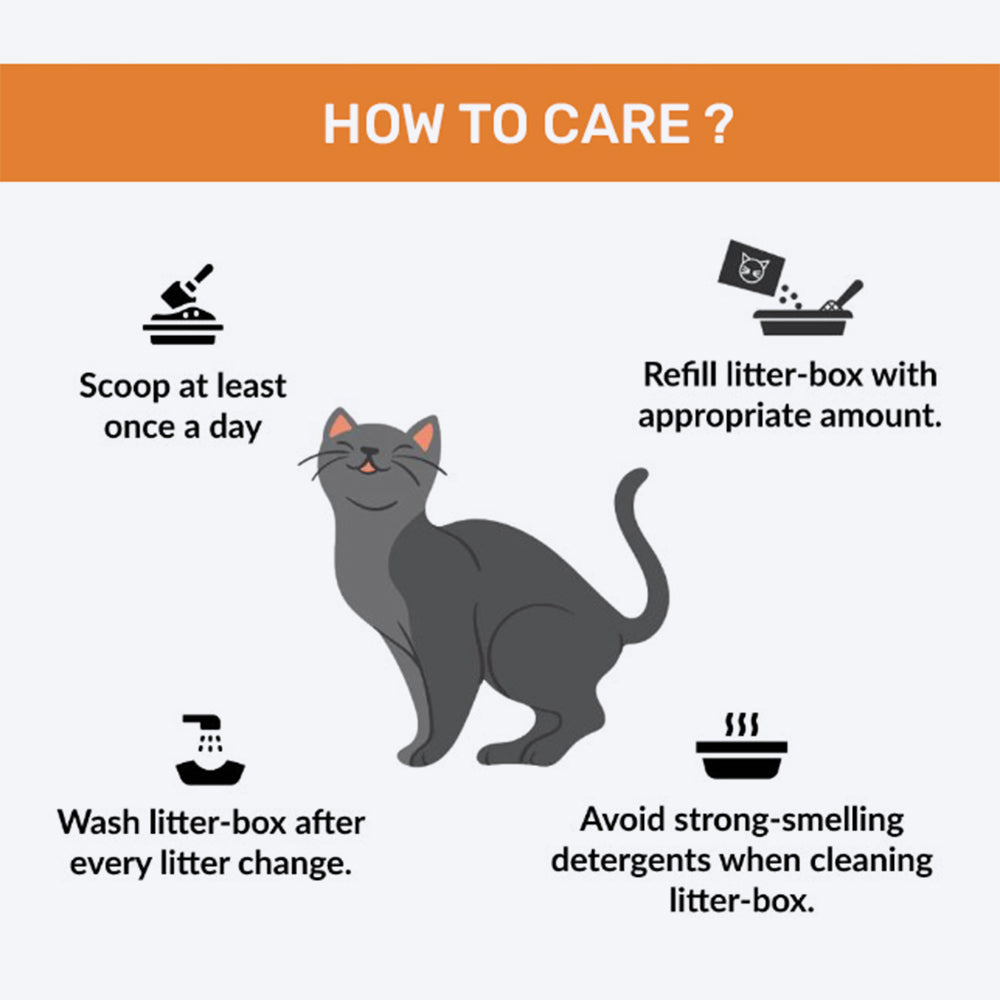 HOW TO CARE ?

Scoop at least once a day

Refill litter-box with appropriate amount.

Wash litter-box after every litter change.

Avoid strong-smelling detergents when cleaning litter-box.