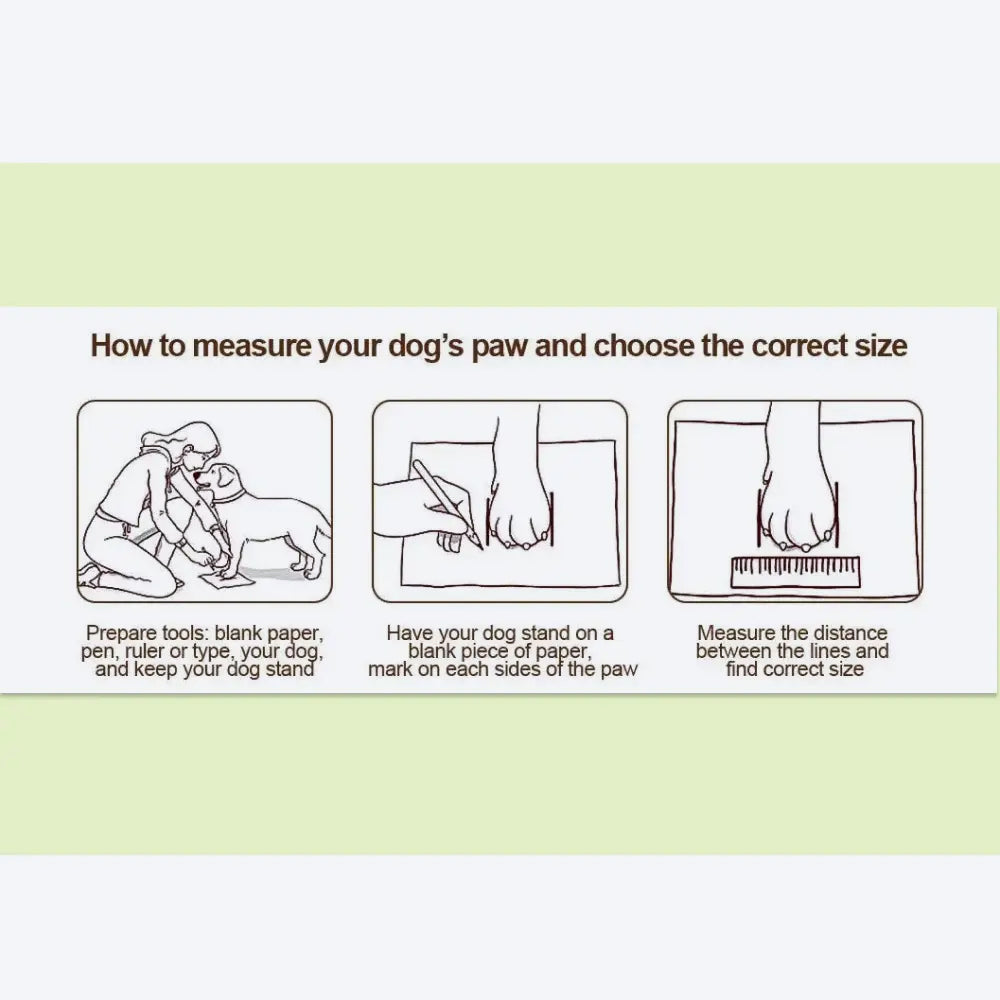 How to measure your dog's paw and choose the correct size

Prepare tools: blank paper, pen, ruler or type, your dog, and keep your dog stand

Have your dog stand on a blank piece of paper, mark on each sides of the paw

Measure the distance between the lines and find correct size