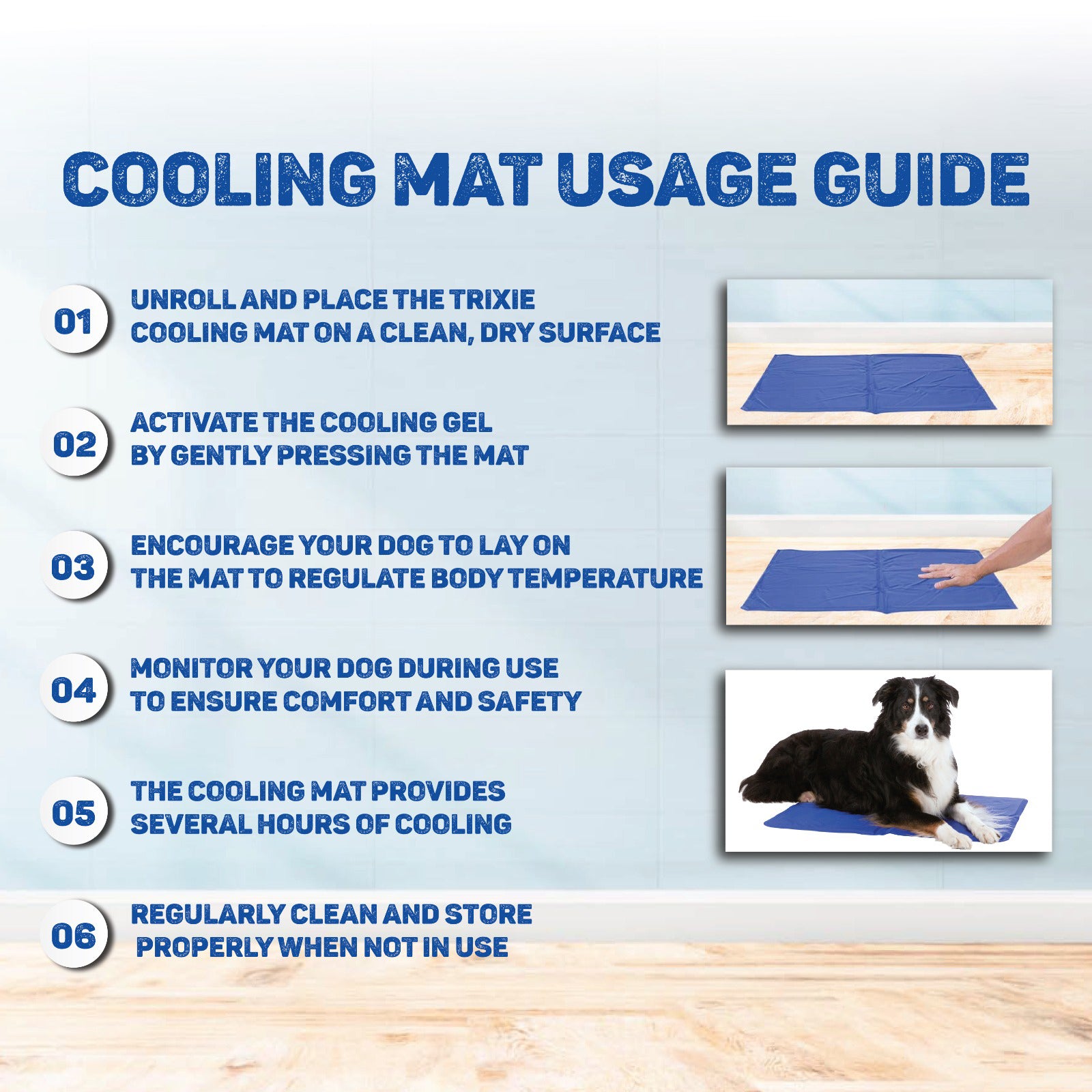 COOLING MAT USAGE GUIDE

01
UNROLL AND PLACE THE TRIXIE COOLING MAT ON A CLEAN, DRY SURFACE

02
ACTIVATE THE COOLING GEL BY GENTLY PRESSING THE MAT

03
ENCOURAGE YOUR DOG TO LAY ON THE MAT TO REGULATE BODY TEMPERATURE

04
MONITOR YOUR DOG DURING USE TO ENSURE COMFORT AND SAFETY

05
THE COOLING MAT PROVIDES SEVERAL HOURS OF COOLING

06
REGULARLY CLEAN AND STORE PROPERLY WHEN NOT IN USE