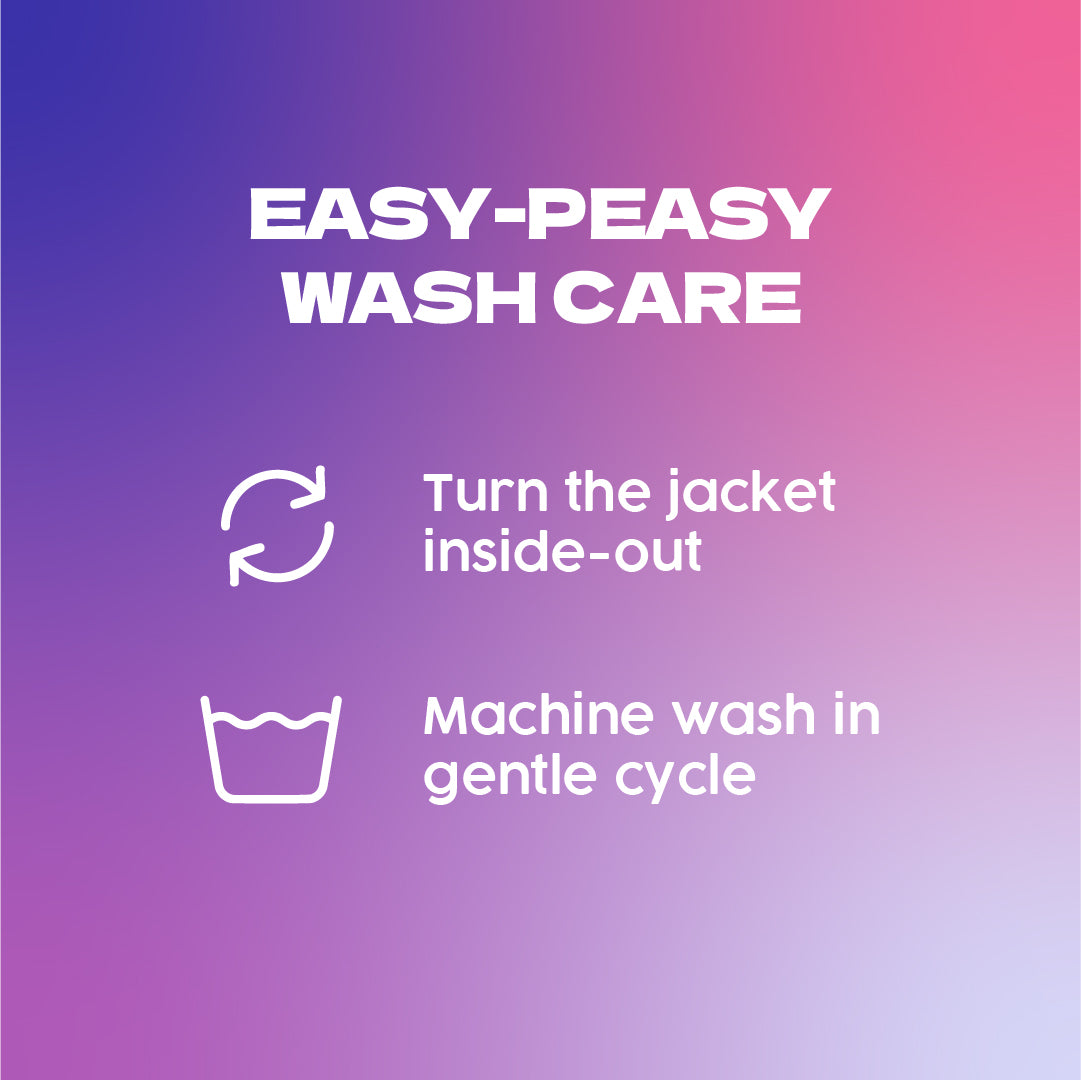 EASY-PEASY WASH CARE

Turn the jacket inside-out

Machine wash in gentle cycle