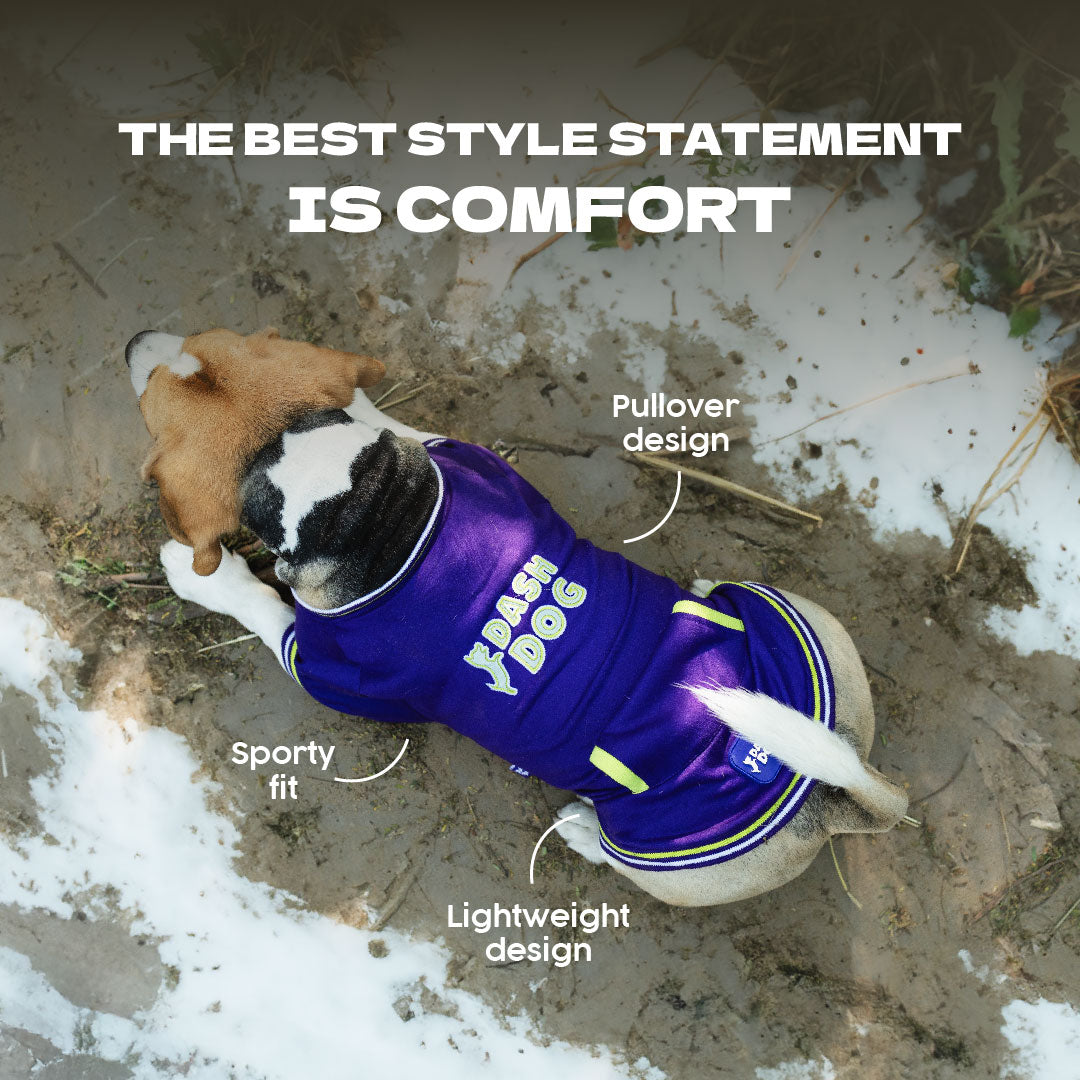 THE BEST STYLE STATEMENT
IS COMFORT

Pullover design

DASH DOG

Sporty fit

Lightweight design