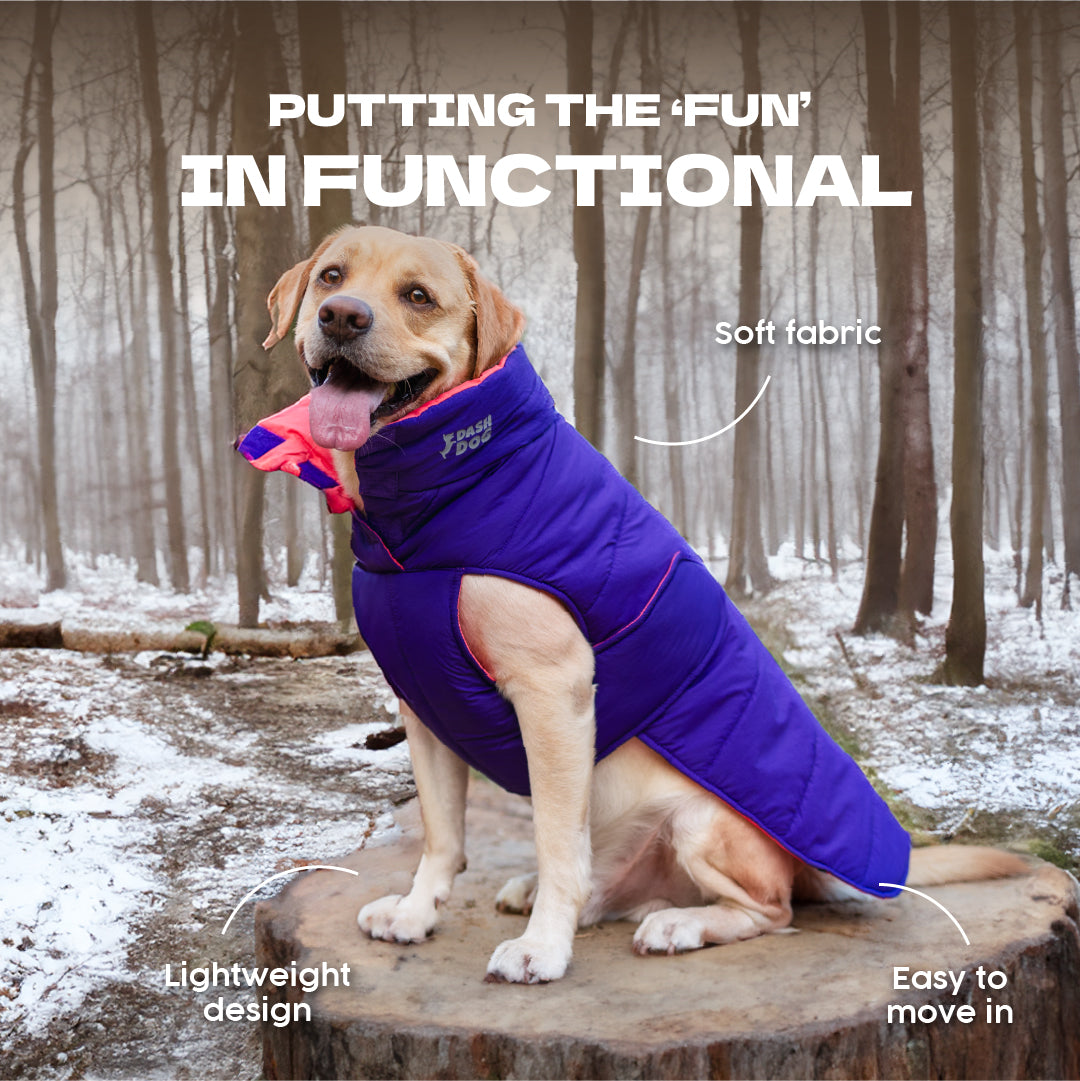 PUTTING THE 'FUN'
IN FUNCTIONAL

Soft fabric

DASH DOG

Lightweight design

Easy to move in