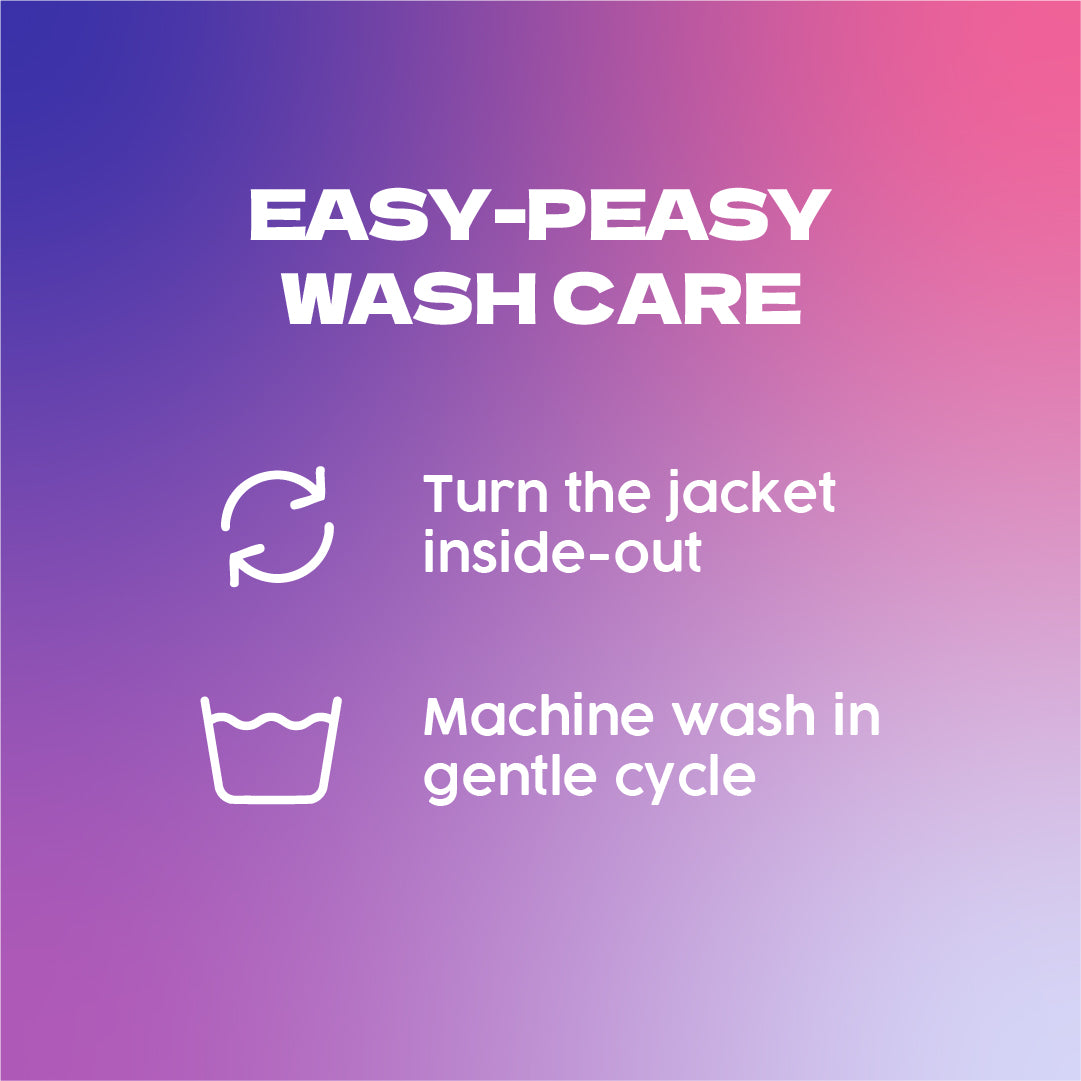 EASY-PEASY WASH CARE

Turn the jacket inside-out

Machine wash in gentle cycle