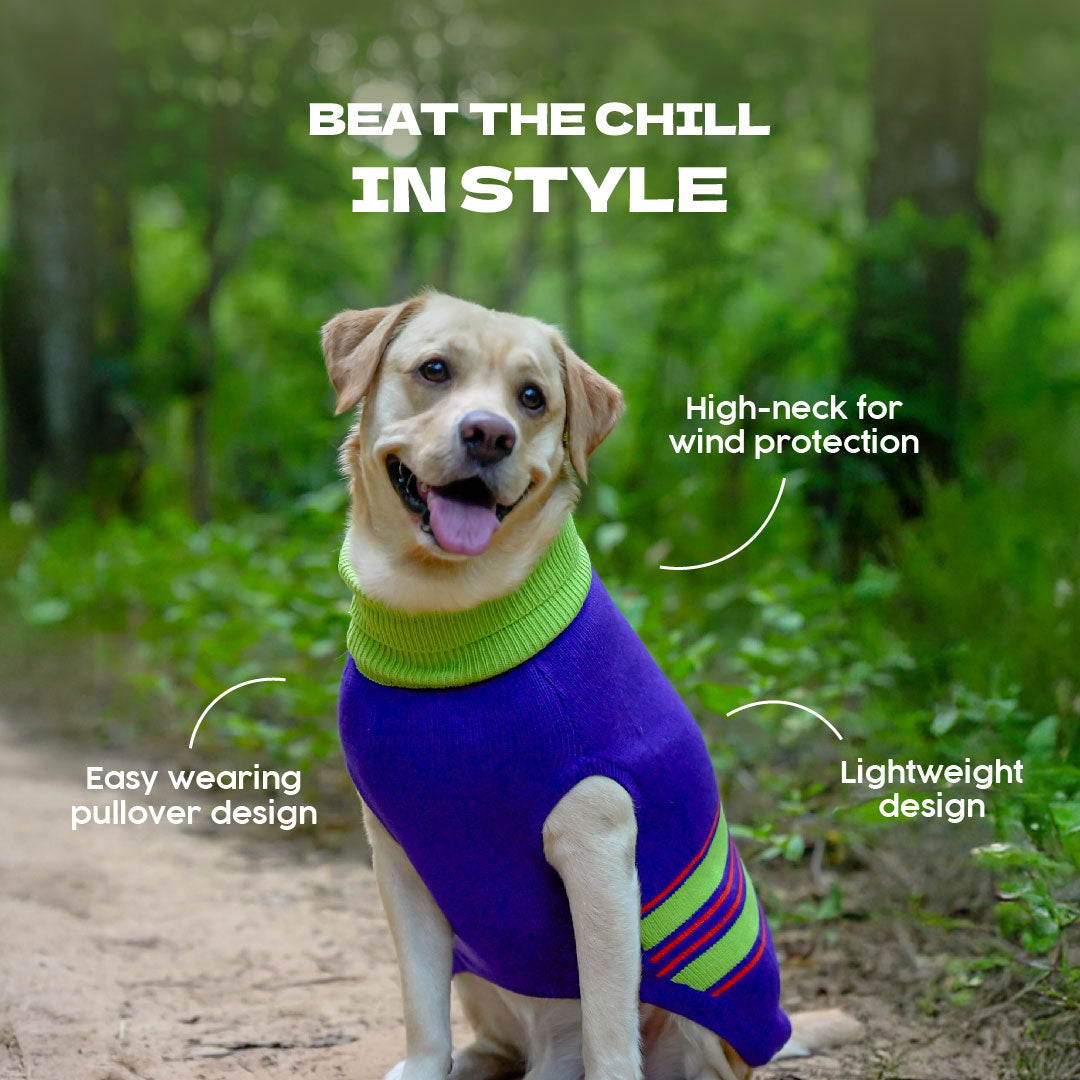 BEAT THE CHILL
IN STYLE

High-neck for wind protection

Easy wearing pullover design

Lightweight design