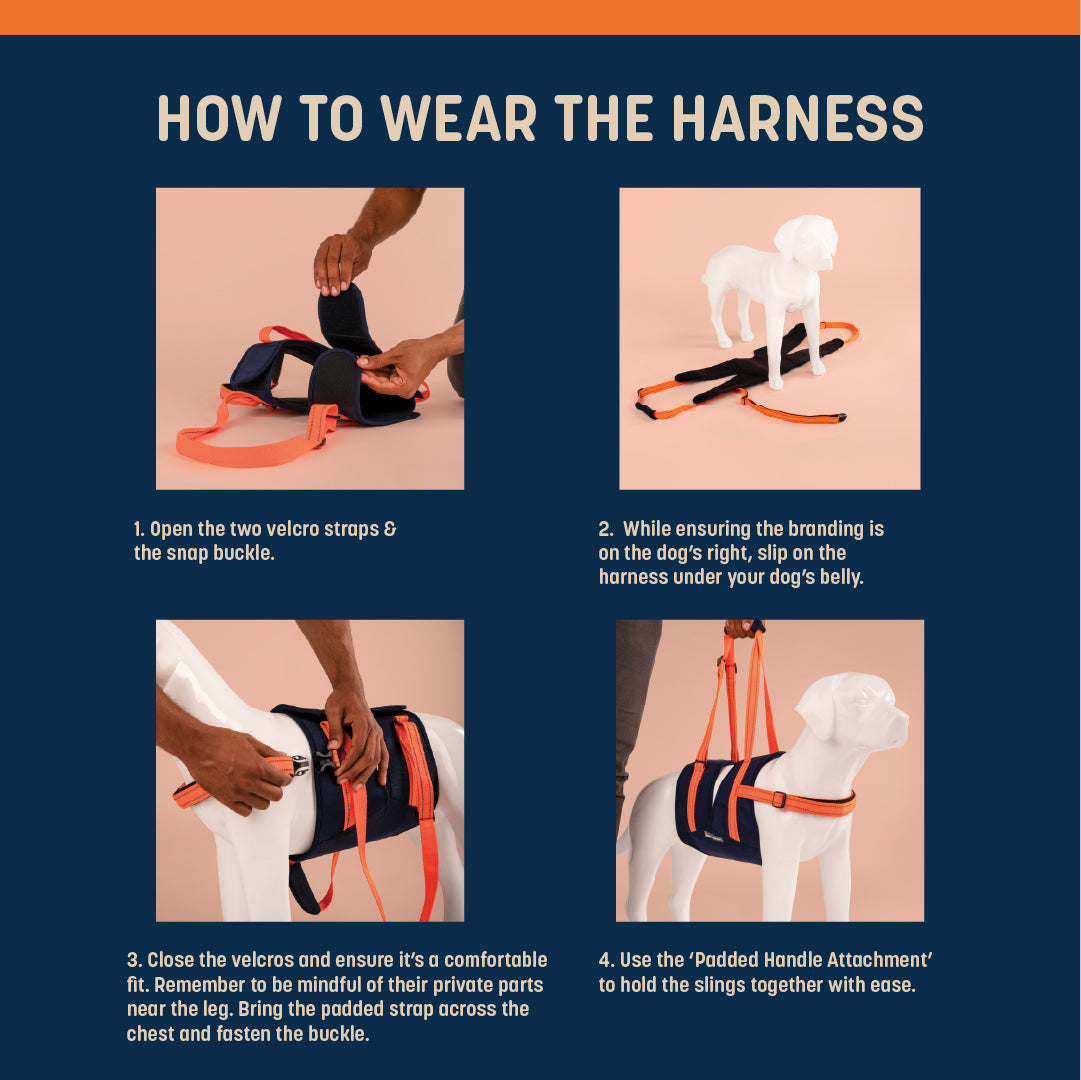 HOW TO WEAR THE HARNESS

1. Open the two velcro straps & the snap buckle.

2. While ensuring the branding is on the dog's right, slip on the harness under your dog's belly.

3. Close the velcros and ensure it's a comfortable fit. Remember to be mindful of their private parts near the leg. Bring the padded strap across the chest and fasten the buckle.

4. Use the 'Padded Handle Attachment' to hold the slings together with ease.