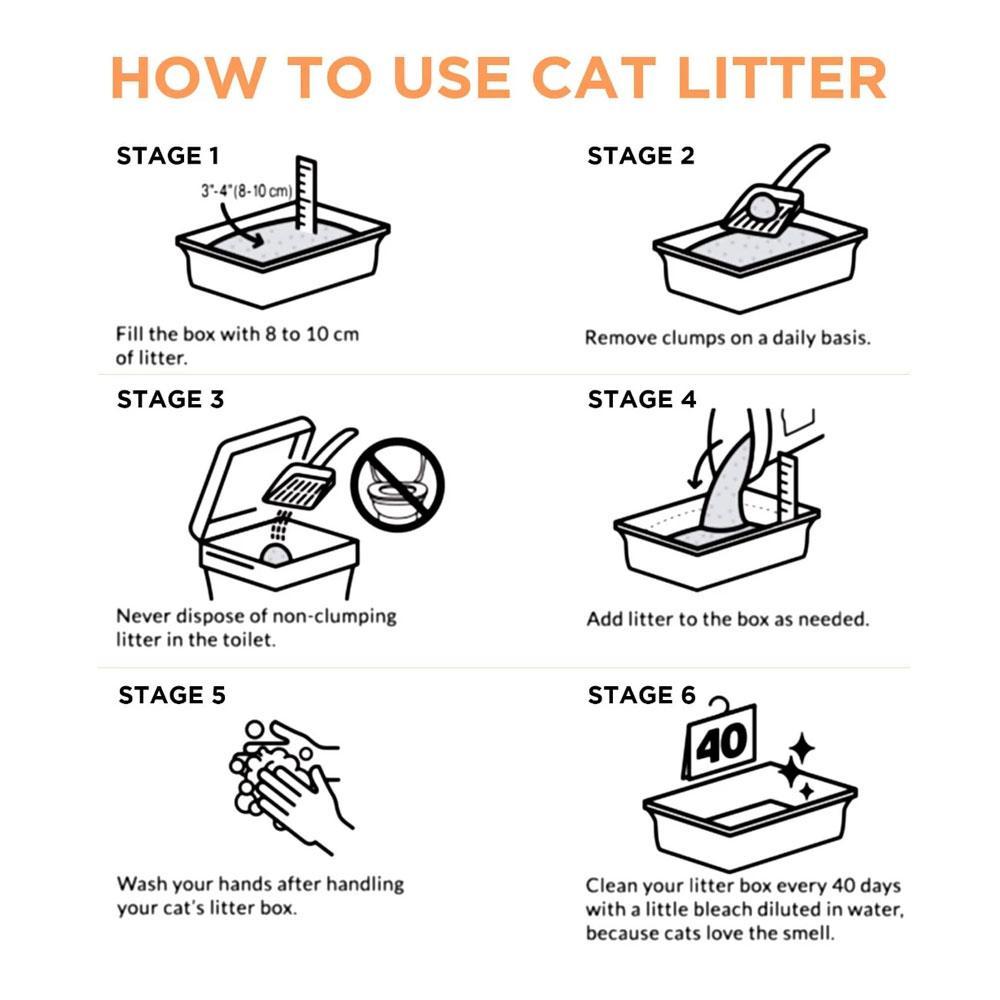 HOW TO USE CAT LITTER

STAGE 1

3"-4"(8-10 cm)

Fill the box with 8 to 10 cm of litter.

STAGE 2

Remove clumps on a daily basis.

STAGE 3

Never dispose of non-clumping litter in the toilet.

STAGE 4

Add litter to the box as needed.

STAGE 5

Wash your hands after handling your cat's litter box.

STAGE 6

40

Clean your litter box every 40 days with a little bleach diluted in water, because cats love the smell.