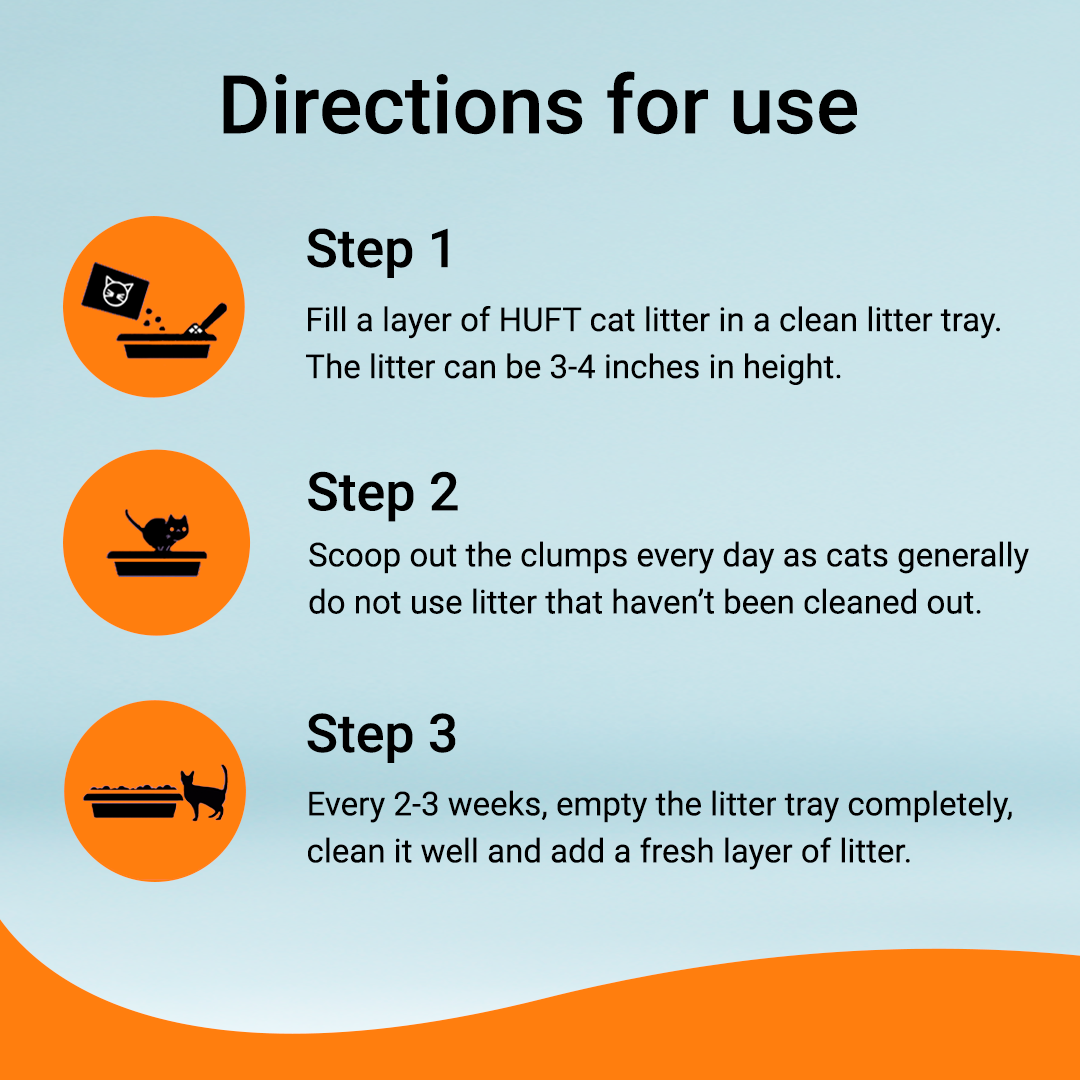 Directions for use

Step 1

Fill a layer of HUFT cat litter in a clean litter tray. The litter can be 3-4 inches in height.

Step 2

Scoop out the clumps every day as cats generally do not use litter that haven't been cleaned out.

Step 3

Every 2-3 weeks, empty the litter tray completely, clean it well and add a fresh layer of litter.