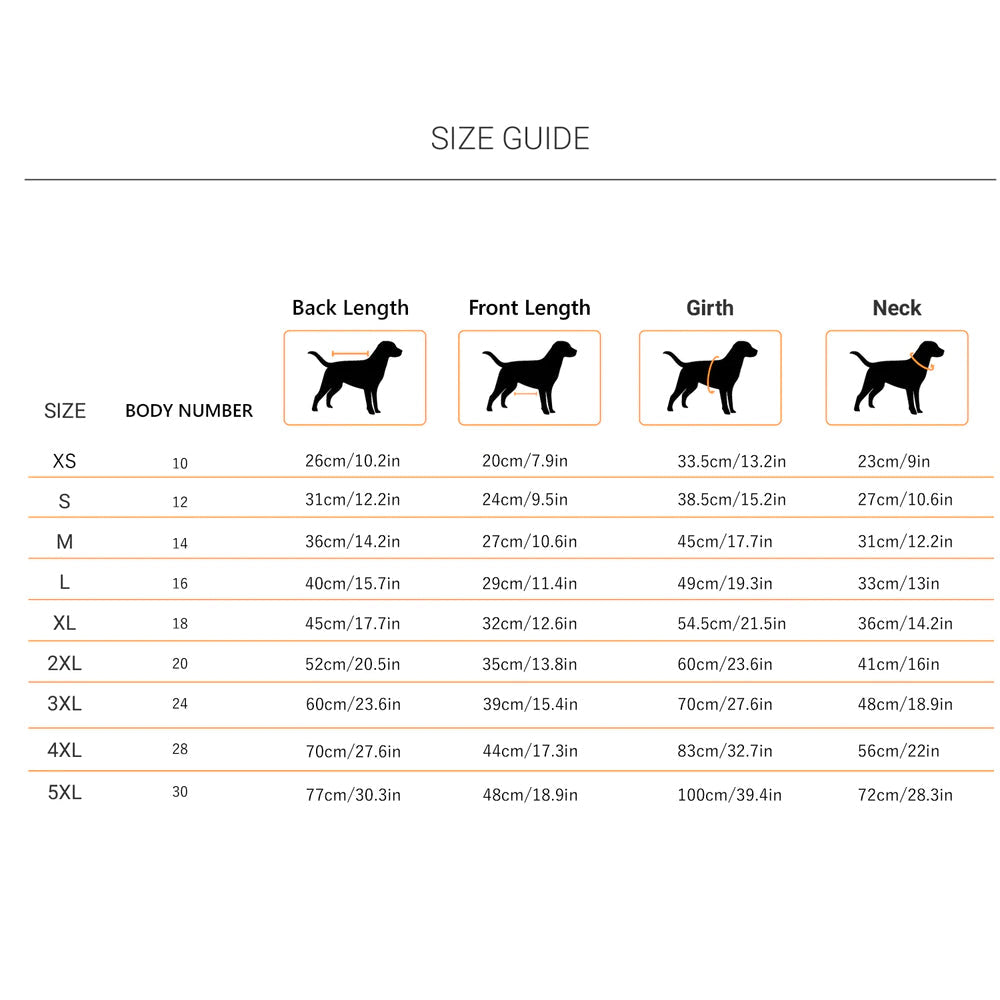 SIZE GUIDE

| SIZE | BODY NUMBER | Back Length | Front Length | Girth | Neck |
|---|---|---|---|---|---|
| XS | 10 | 26cm/10.2in | 20cm/7.9in | 33.5cm/13.2in | 23cm/9in |
| S | 12 | 31cm/12.2in | 24cm/9.5in | 38.5cm/15.2in | 27cm/10.6in |
| M | 14 | 36cm/14.2in | 27cm/10.6in | 45cm/17.7in | 31cm/12.2in |
| L | 16 | 40cm/15.7in | 29cm/11.4in | 49cm/19.3in | 33cm/13in |
| XL | 18 | 45cm/17.7in | 32cm/12.6in | 54.5cm/21.5in | 36cm/14.2in |
| 2XL | 20 | 52cm/20.5in | 35cm/13.8in | 60cm/23.6in | 41cm/16in |
| 3XL | 24 | 60cm/23.6in | 39cm/15.4in | 70cm/27.6in | 48cm/18.9in |
| 4XL | 28 | 70cm/27.6in | 44cm/17.3in | 83cm/32.7in | 56cm/22in |
| 5XL | 30 | 77cm/30.3in | 48cm/18.9in | 100cm/39.4in | 72cm/28.3in |