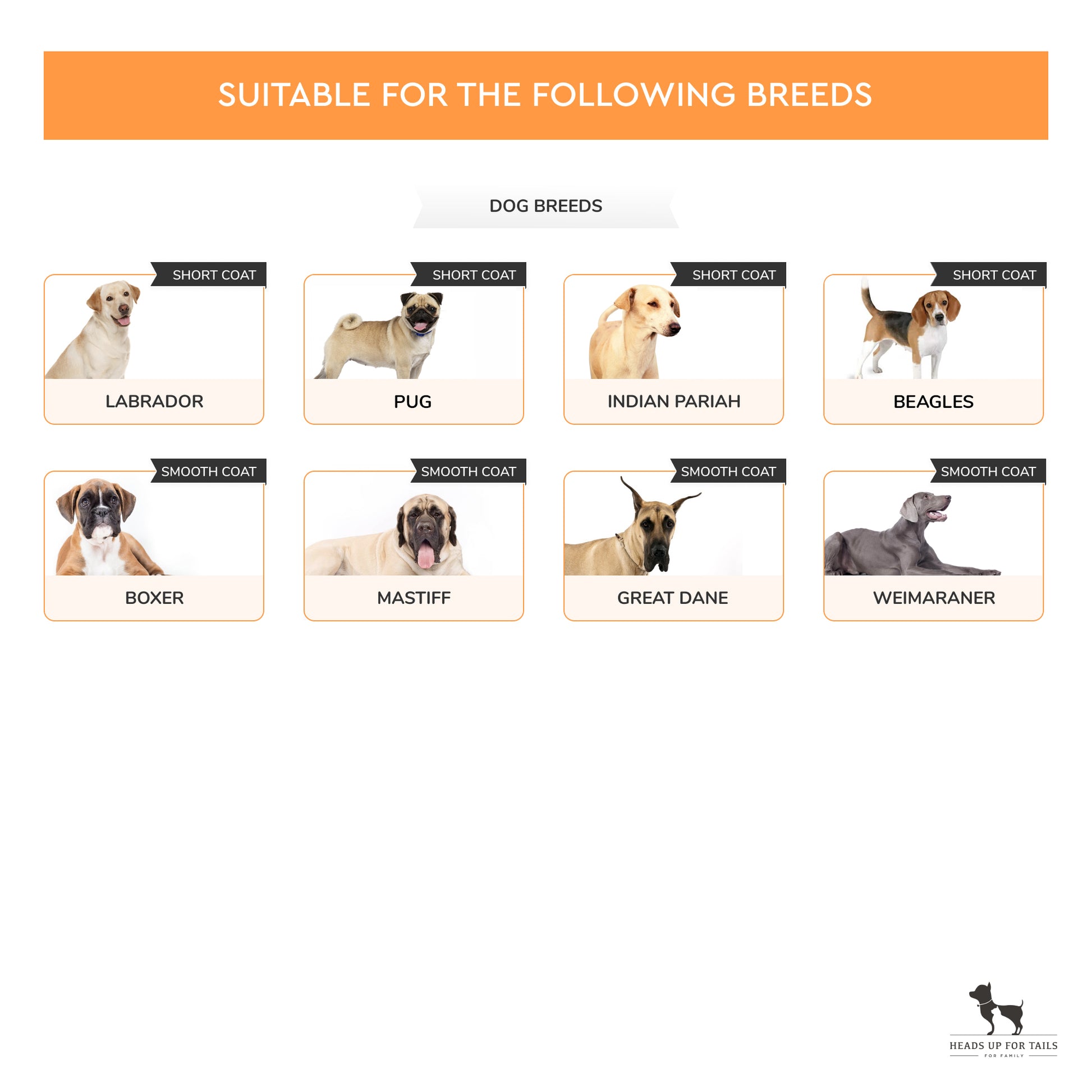 SUITABLE FOR THE FOLLOWING BREEDS

DOG BREEDS

SHORT COAT
LABRADOR

SHORT COAT
PUG

SHORT COAT
INDIAN PARIAH

SHORT COAT
BEAGLES

SMOOTH COAT
BOXER

SMOOTH COAT
MASTIFF

SMOOTH COAT
GREAT DANE

SMOOTH COAT
WEIMARANER

HEADS UP FOR TAILS
FOR FAMILY