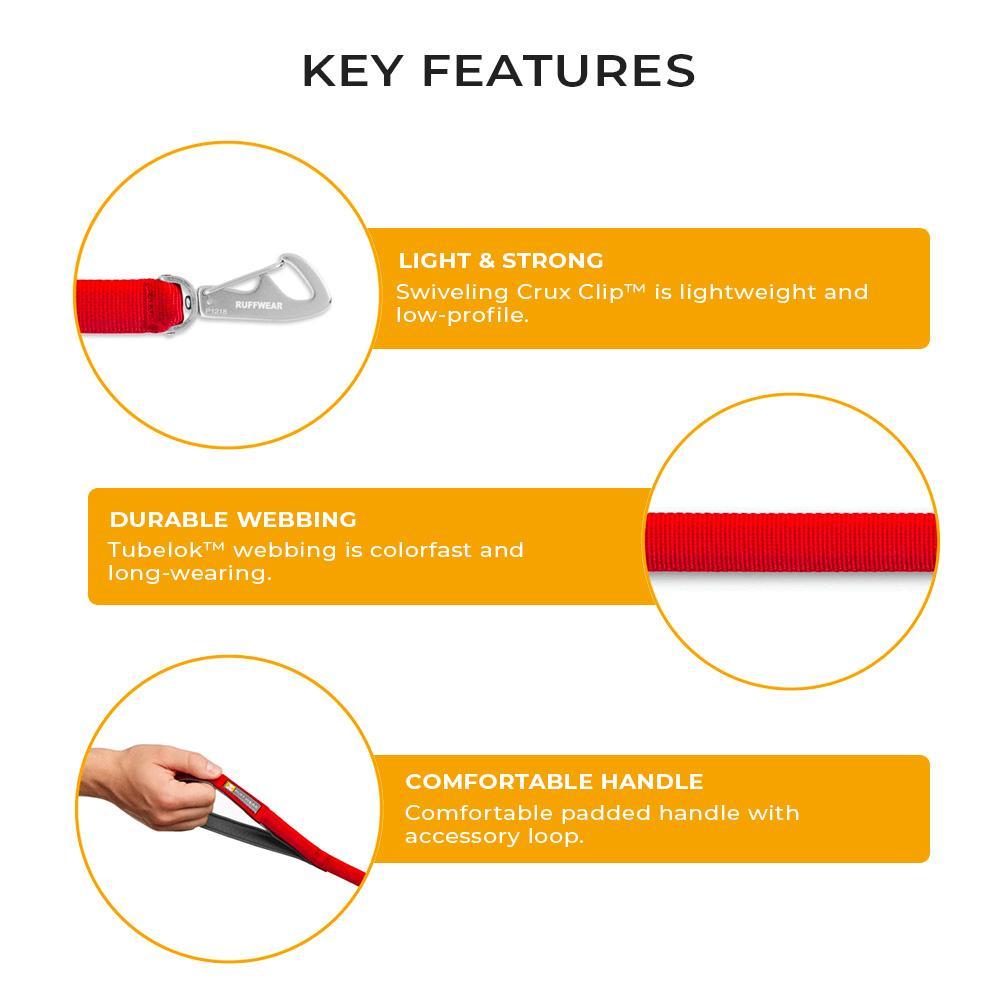 KEY FEATURES

RUFFWEAR
P1218

LIGHT & STRONG
Swiveling Crux Clip™ is lightweight and low-profile.

DURABLE WEBBING
Tubelok™ webbing is colorfast and long-wearing.

COMFORTABLE HANDLE
Comfortable padded handle with accessory loop.