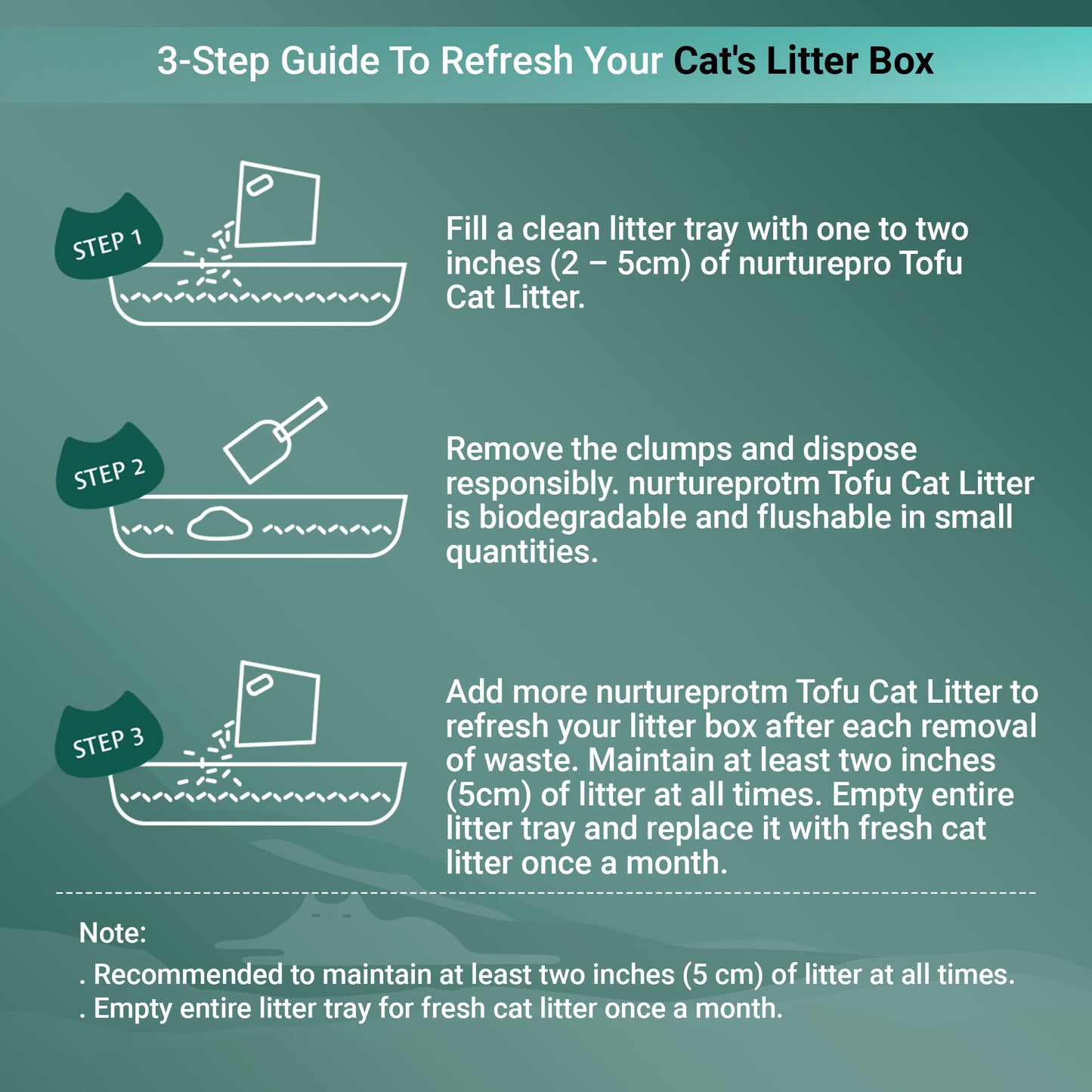 3-Step Guide To Refresh Your Cat's Litter Box

STEP 1

Fill a clean litter tray with one to two inches (2 – 5cm) of nurturepro Tofu Cat Litter.

STEP 2

Remove the clumps and dispose responsibly. nurtureprotm Tofu Cat Litter is biodegradable and flushable in small quantities.

STEP 3

Add more nurtureprotm Tofu Cat Litter to refresh your litter box after each removal of waste. Maintain at least two inches (5cm) of litter at all times. Empty entire litter tray and replace it with fresh cat litter once a month.

Note:
. Recommended to maintain at least two inches (5 cm) of litter at all times.
. Empty entire litter tray for fresh cat litter once a month.