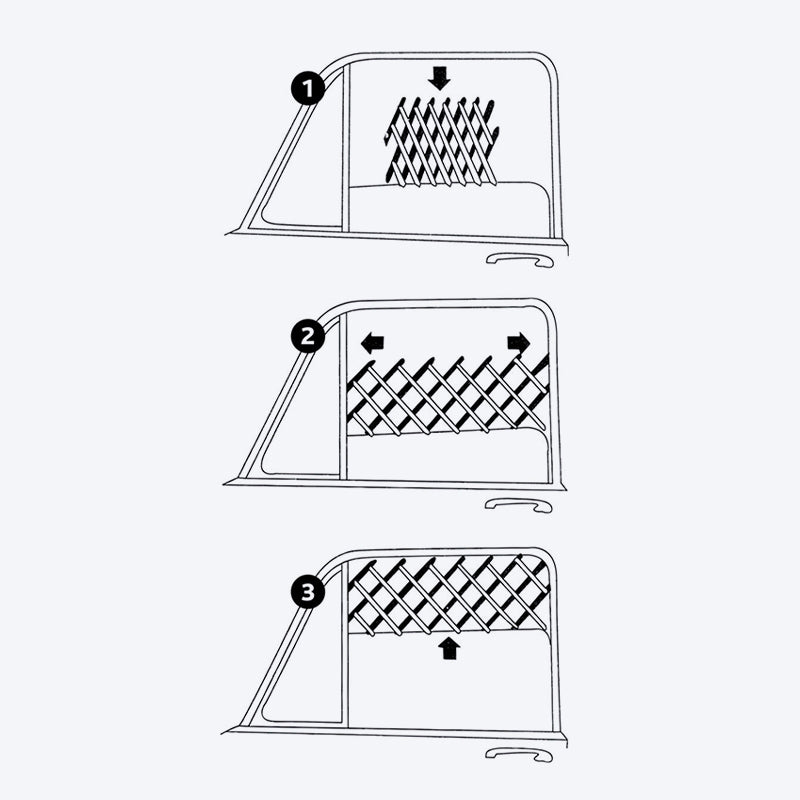 1

2

3