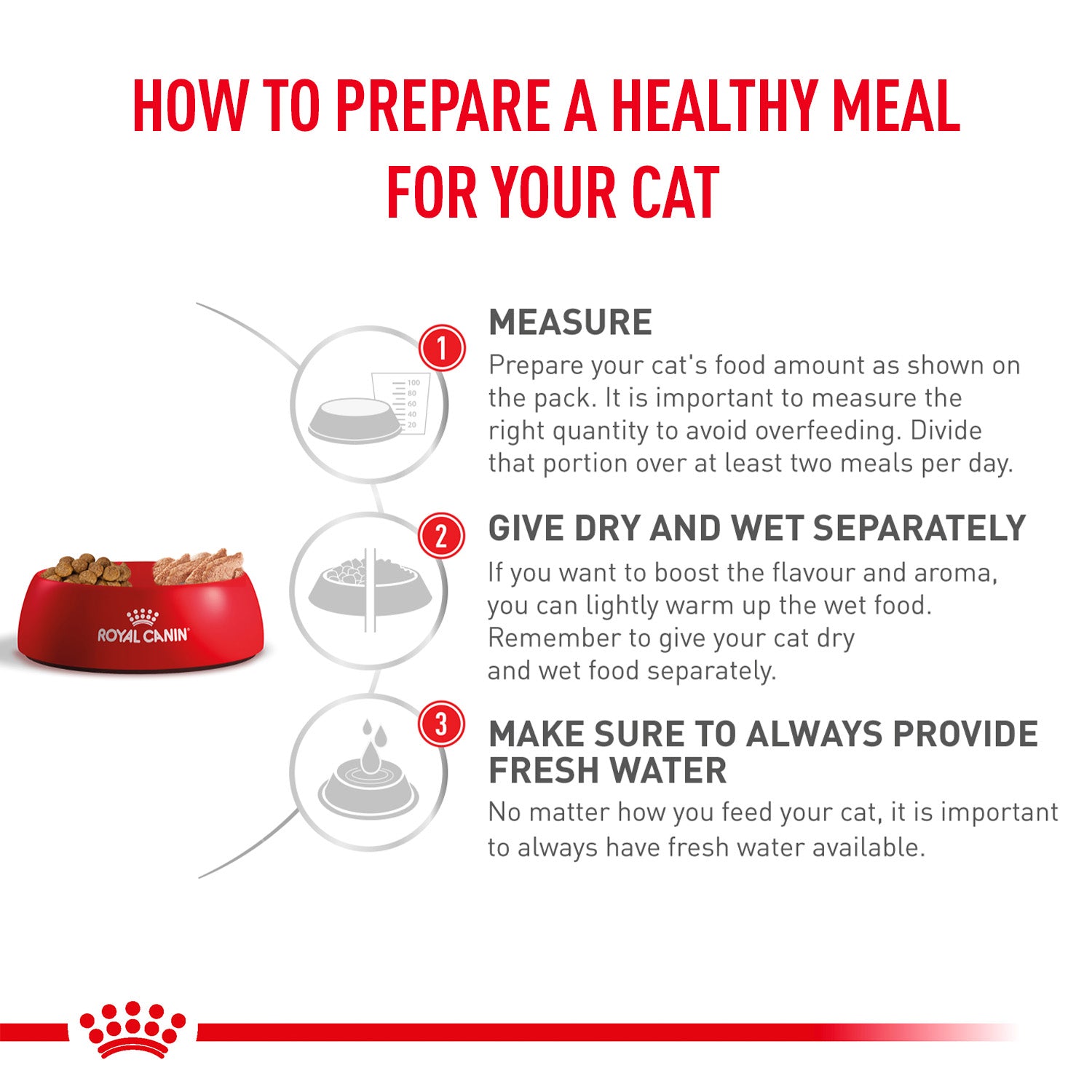 HOW TO PREPARE A HEALTHY MEAL FOR YOUR CAT

ROYAL CANIN

1

100
80
60
40
20

MEASURE
Prepare your cat's food amount as shown on the pack. It is important to measure the right quantity to avoid overfeeding. Divide that portion over at least two meals per day.

2

GIVE DRY AND WET SEPARATELY
If you want to boost the flavour and aroma, you can lightly warm up the wet food. Remember to give your cat dry and wet food separately.

3

MAKE SURE TO ALWAYS PROVIDE FRESH WATER
No matter how you feed your cat, it is important to always have fresh water available.