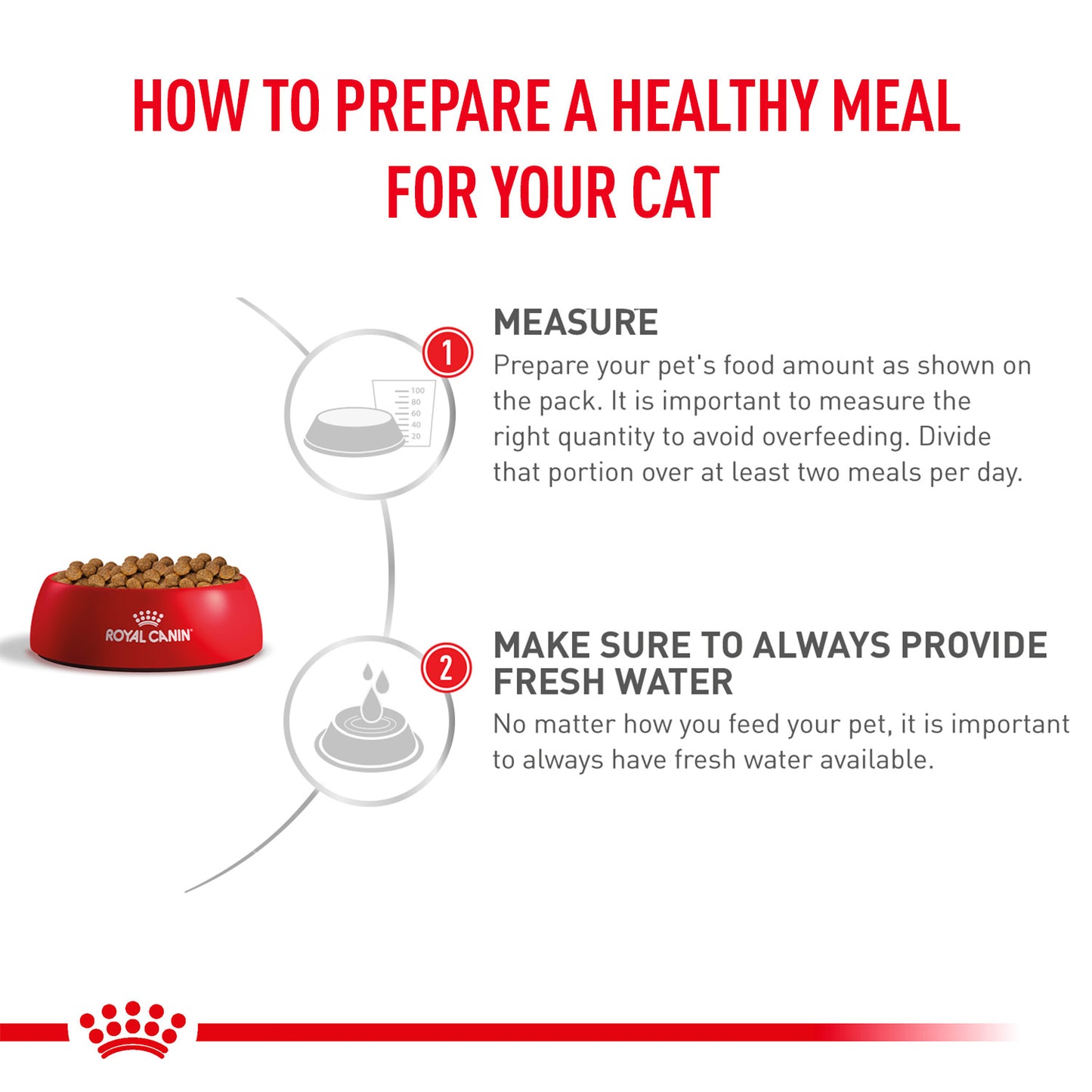 HOW TO PREPARE A HEALTHY MEAL FOR YOUR CAT

1

100
80
60
40
20

MEASURE
Prepare your pet's food amount as shown on the pack. It is important to measure the right quantity to avoid overfeeding. Divide that portion over at least two meals per day.

ROYAL CANIN

2

MAKE SURE TO ALWAYS PROVIDE FRESH WATER
No matter how you feed your pet, it is important to always have fresh water available.