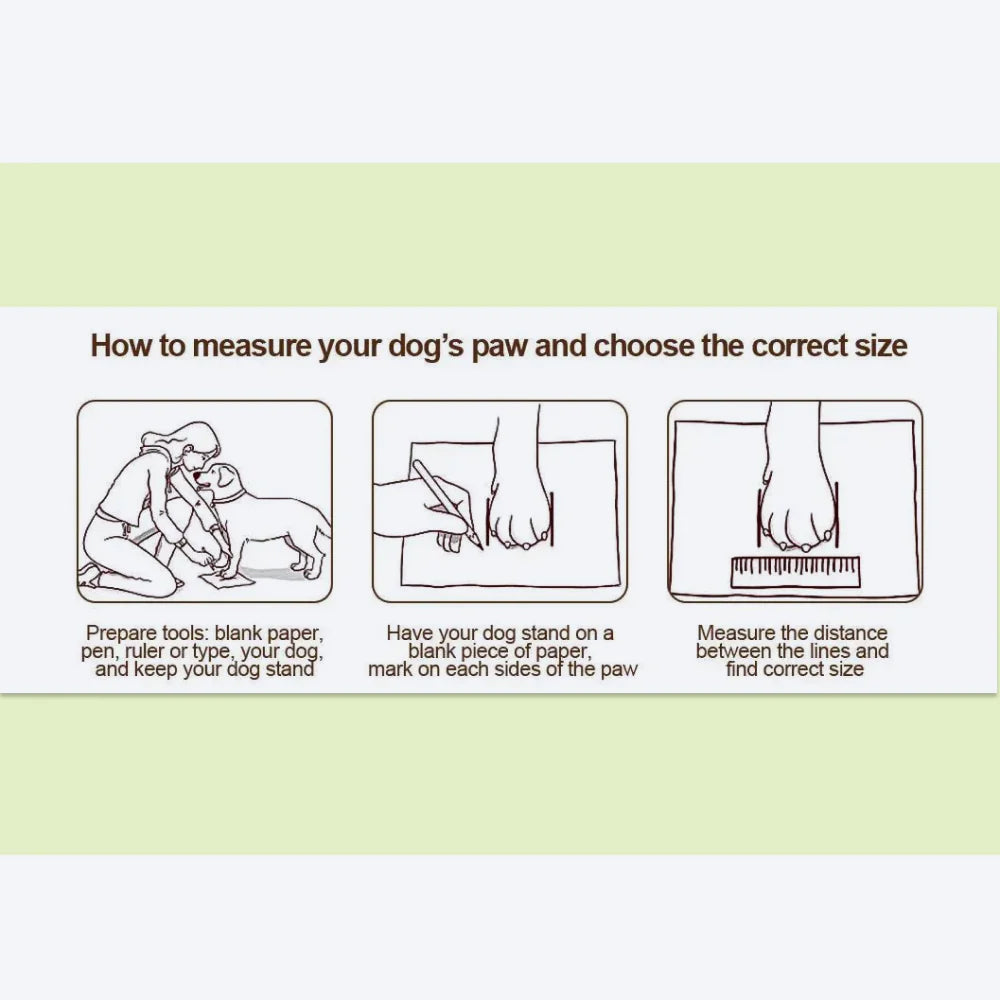 How to measure your dog's paw and choose the correct size

Prepare tools: blank paper, pen, ruler or type, your dog, and keep your dog stand

Have your dog stand on a blank piece of paper, mark on each sides of the paw

Measure the distance between the lines and find correct size