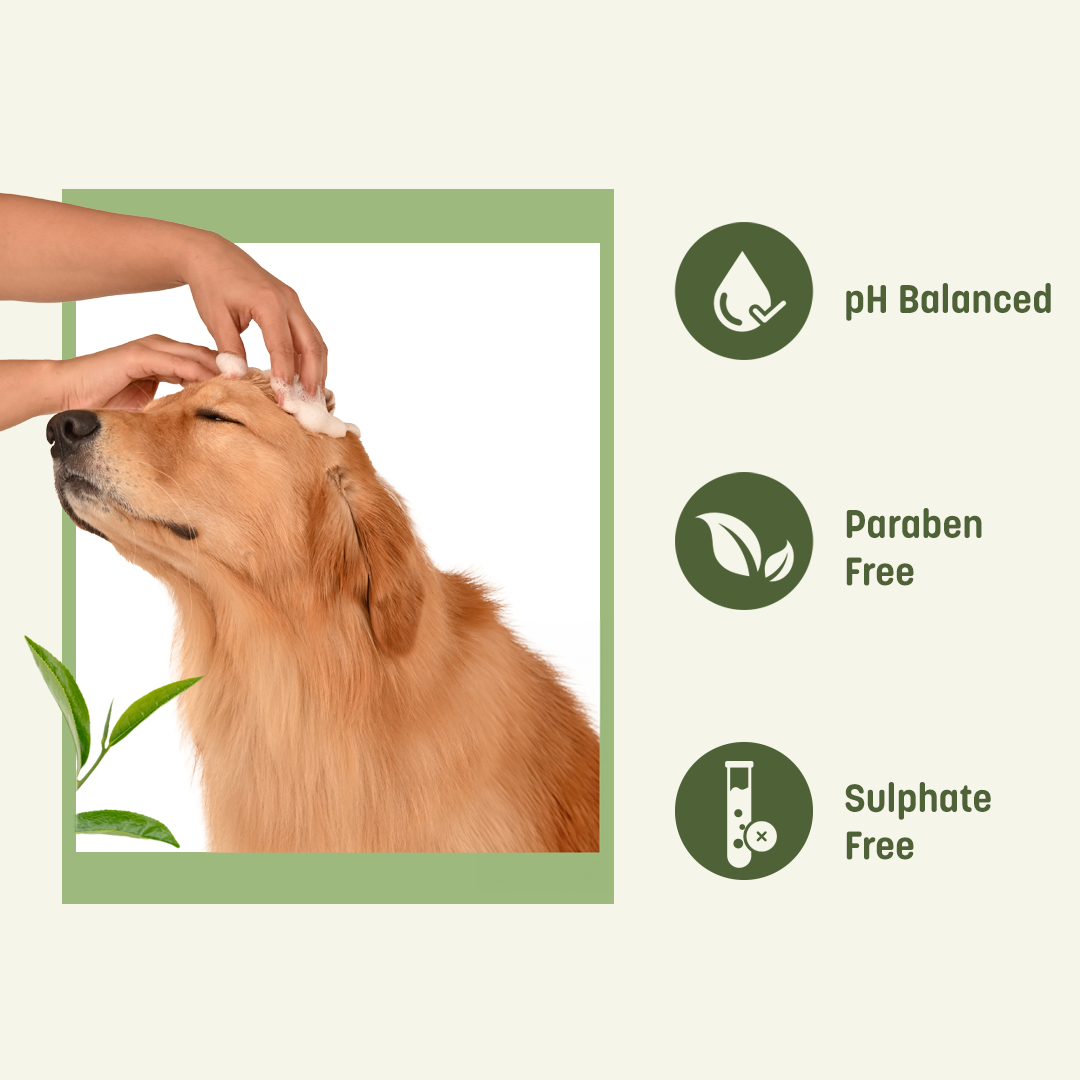 pH Balanced

Paraben Free

Sulphate Free