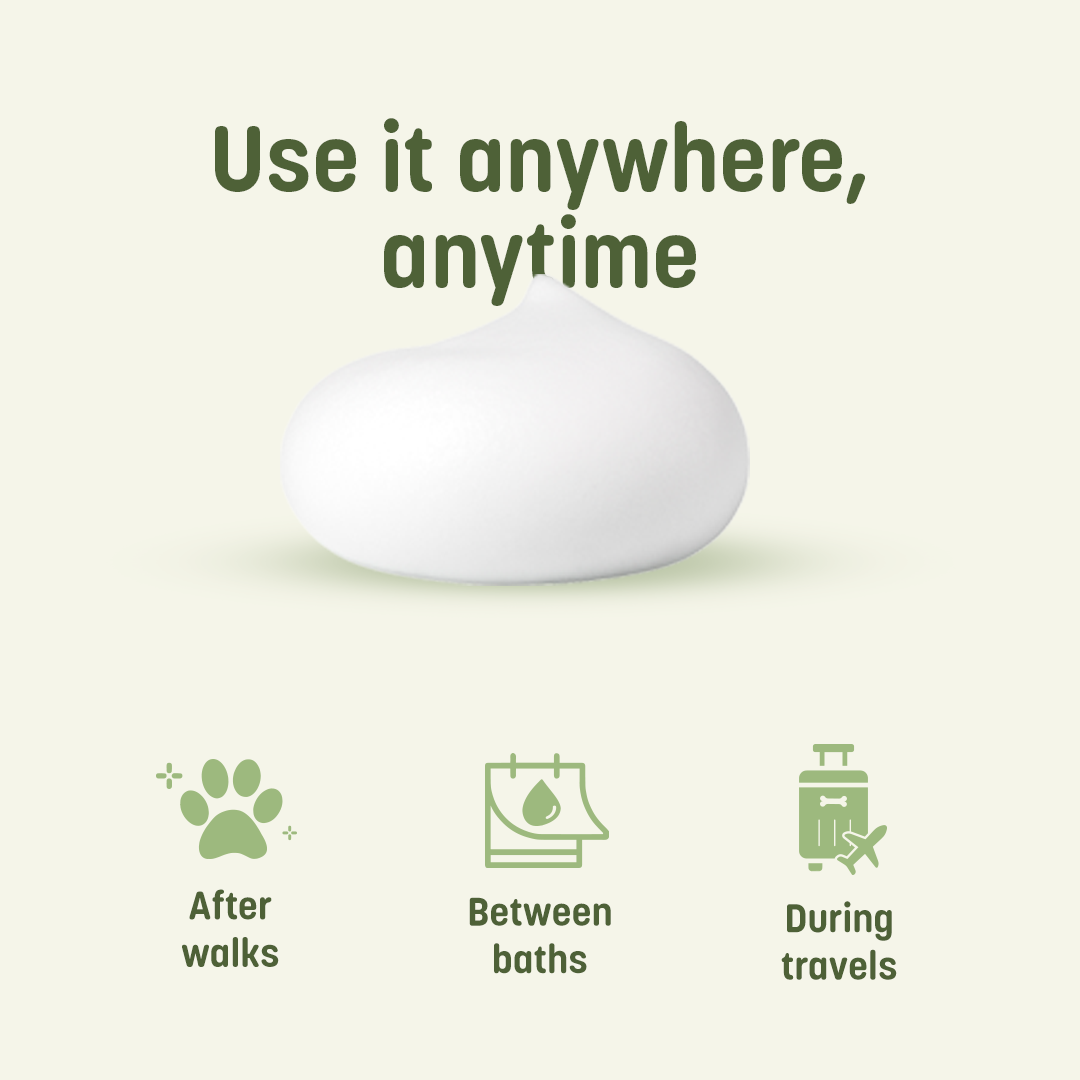 Use it anywhere, anytime

After walks

Between baths

During travels