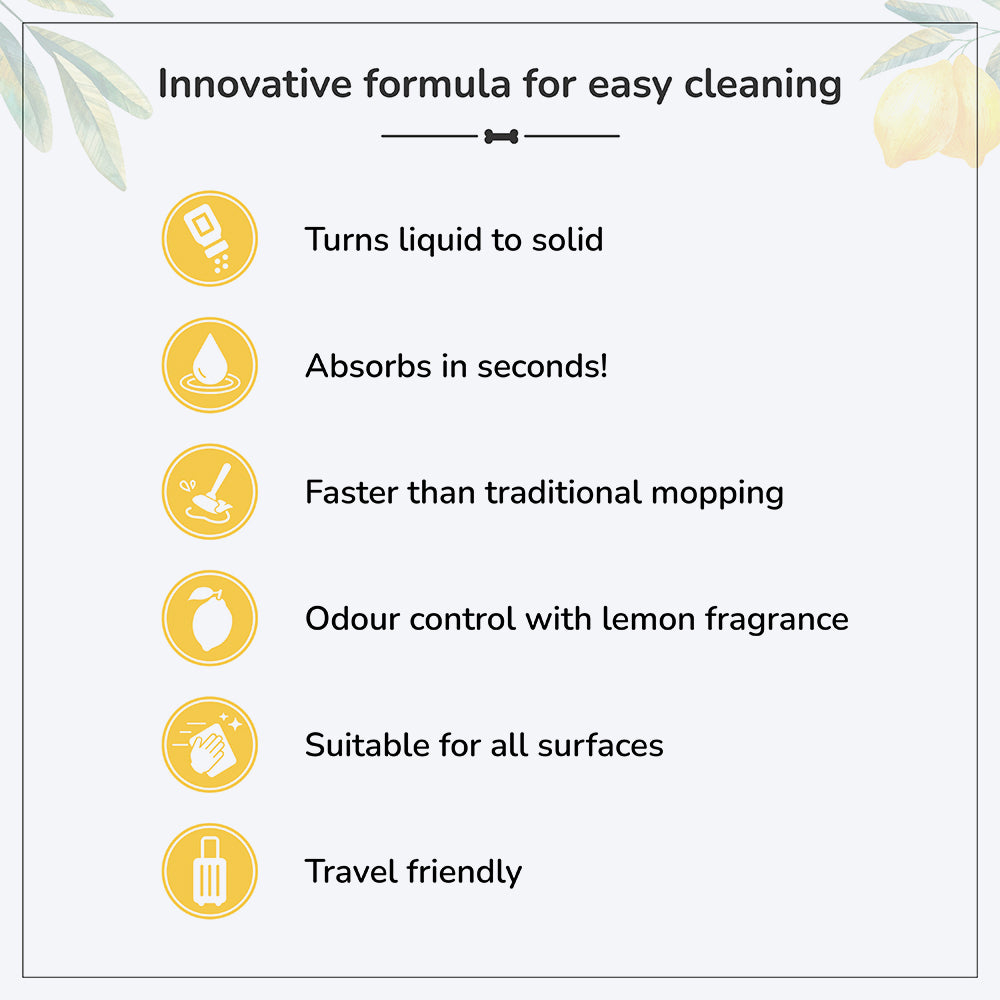 Innovative formula for easy cleaning

Turns liquid to solid

Absorbs in seconds!

Faster than traditional mopping

Odour control with lemon fragrance

Suitable for all surfaces

Travel friendly